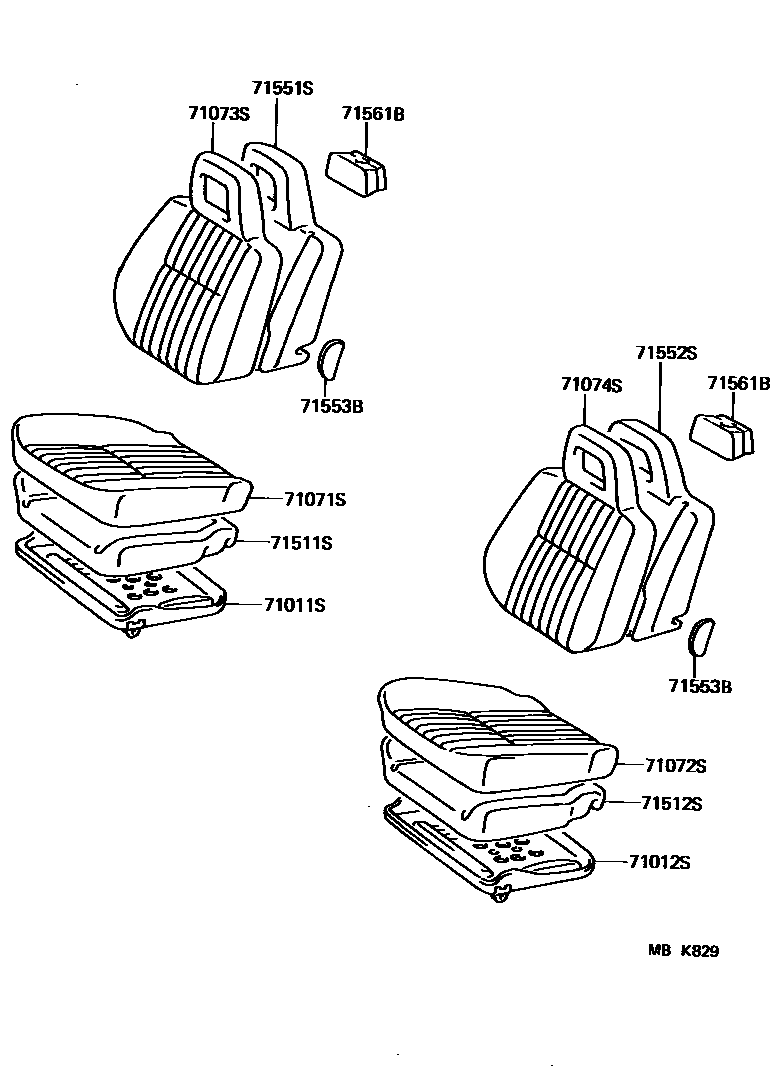 71551S
71073S
71561B
71553B
71071S
71511S
71011S
71552S
71074S
71561B
71553B
71072S
71512S
71012S
MB K829