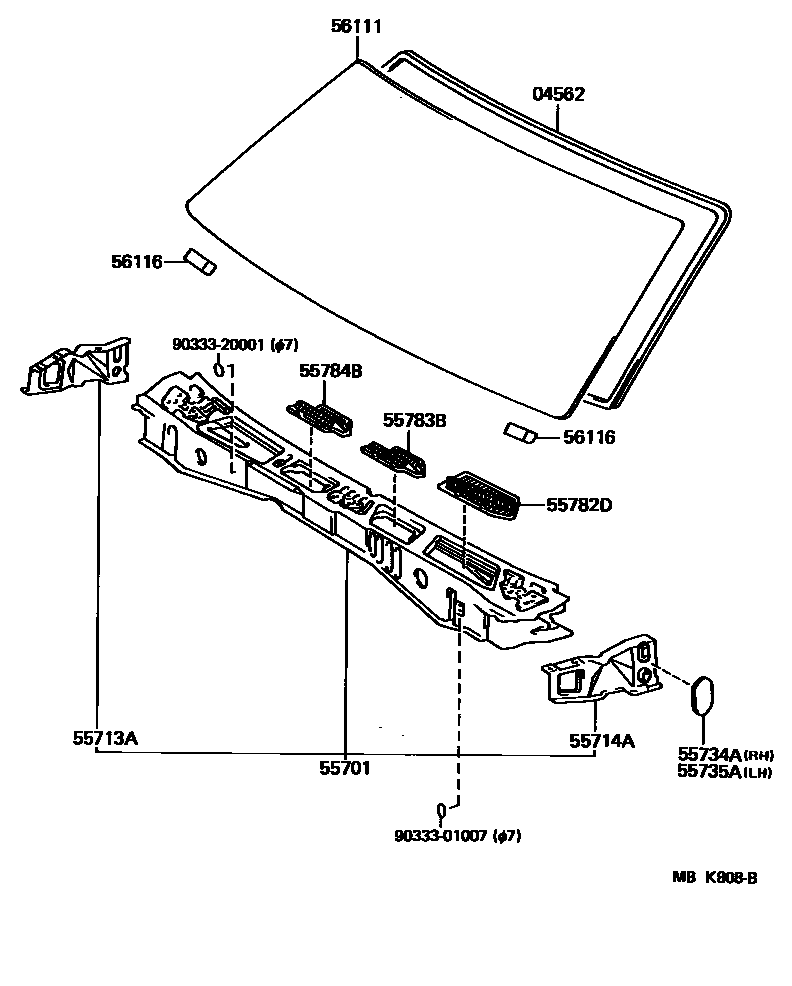 56111
04562
56116
90333-20001 (ϕ7)
55784B
55783B
56116
55782D
55713A
55701
55714A
55734A(RH)
55735A(LH)
90333-01007 (ϕ7)
MB K808-B