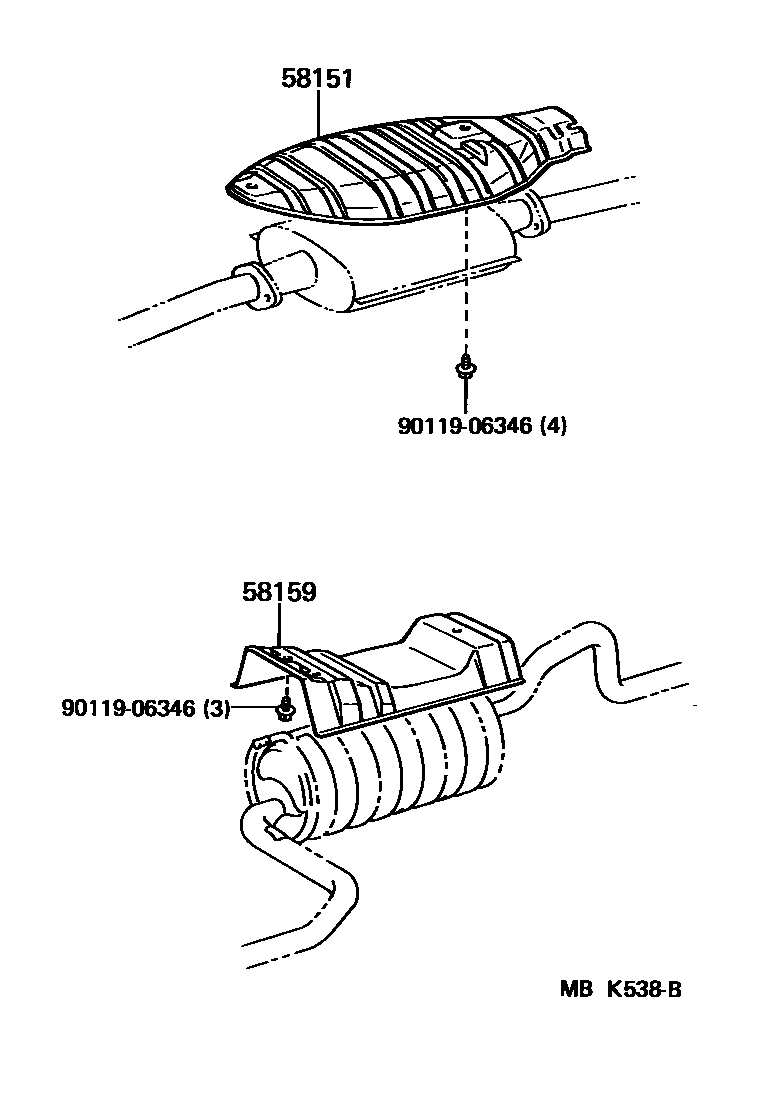 58151

90119-06346 (4)

58159

90119-06346 (3)

MB K538-B