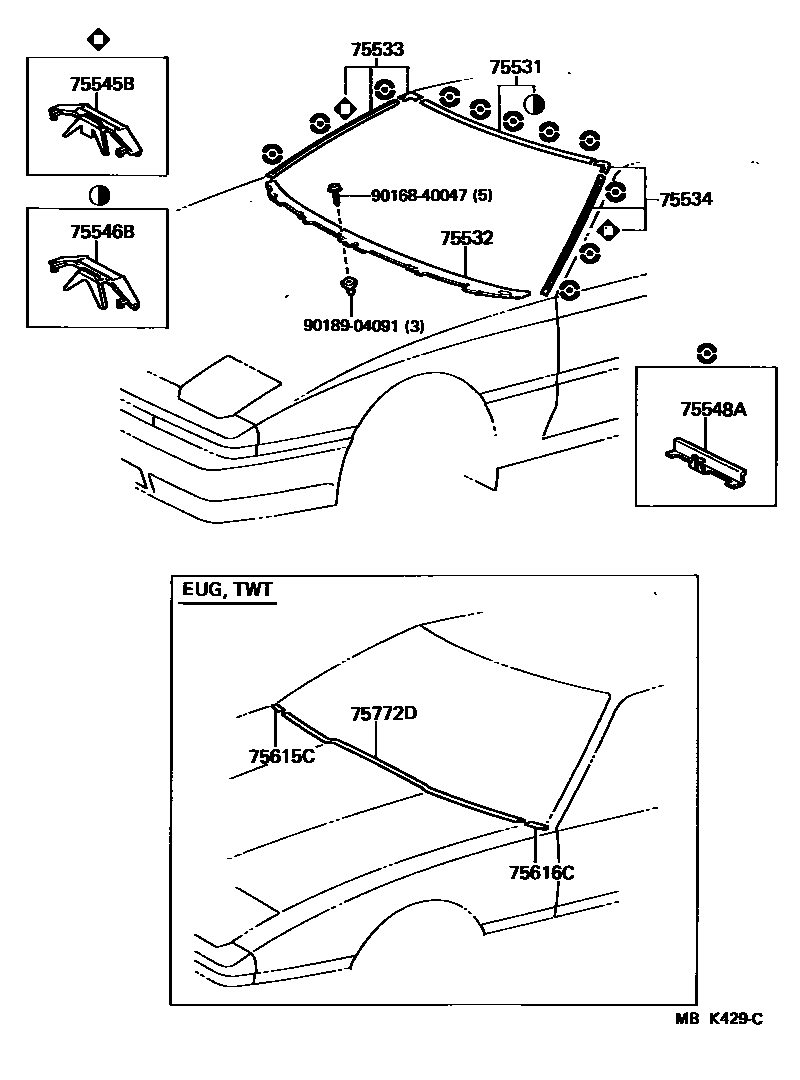 75545B

75546B

75533

75531

75534

90168-40047 (5)

75532

90189-04091 (3)

75548A

EUG, TWT

75772D

75615C

75616C

MB K429-C