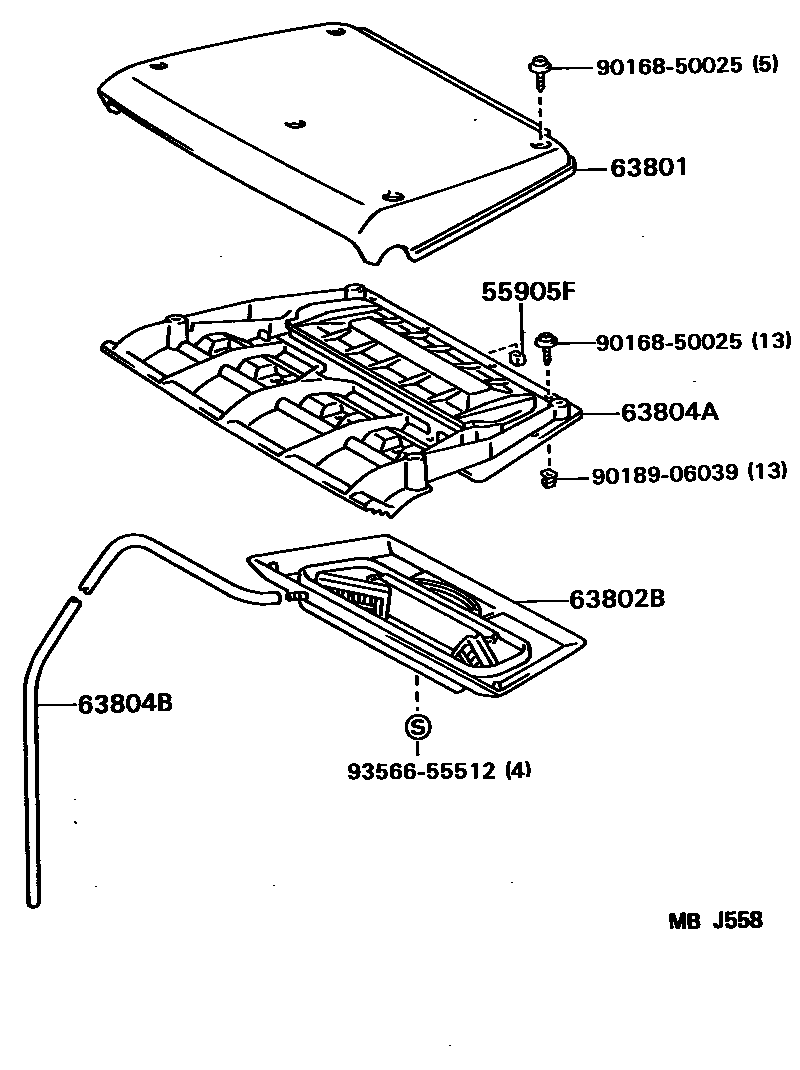 90168-50025 (5)

63801

55905F

90168-50025 (13)

63804A

90189-06039 (13)

63802B

63804B

S

93566-55512 (4)

MB J558