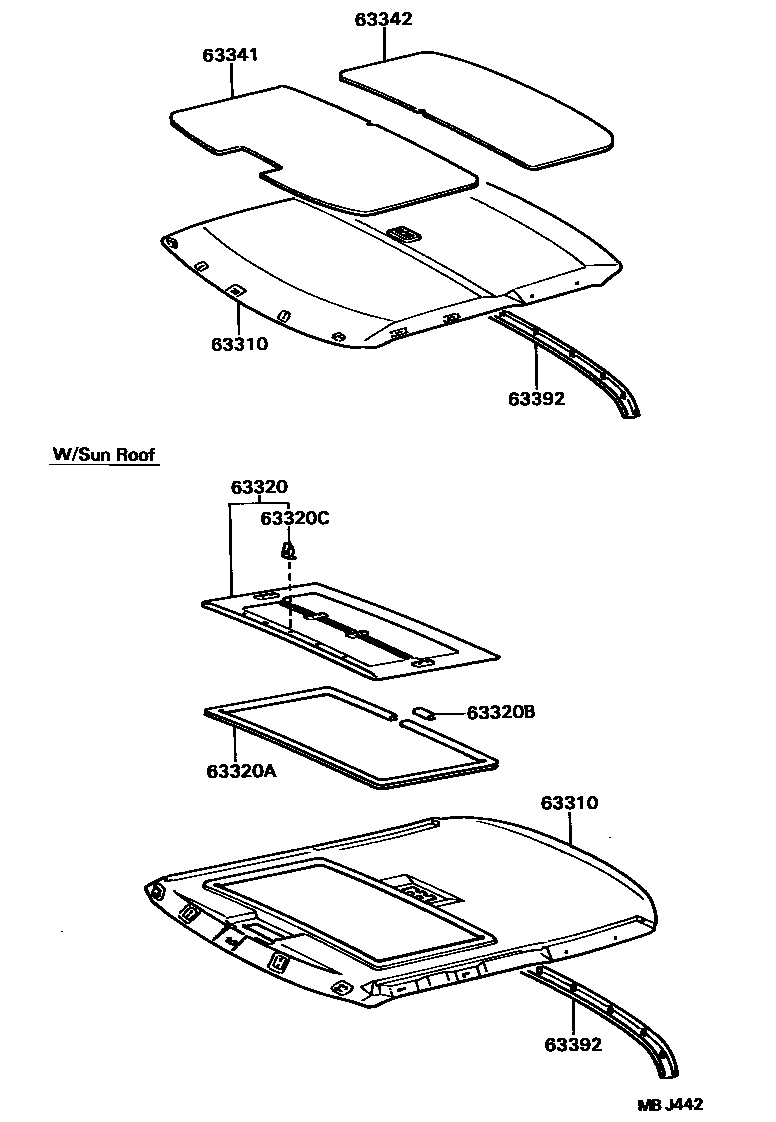 63342
63341
63310
63392

W/Sun Roof

63320
63320C
63320B
63320A
63310
63392

MB J442