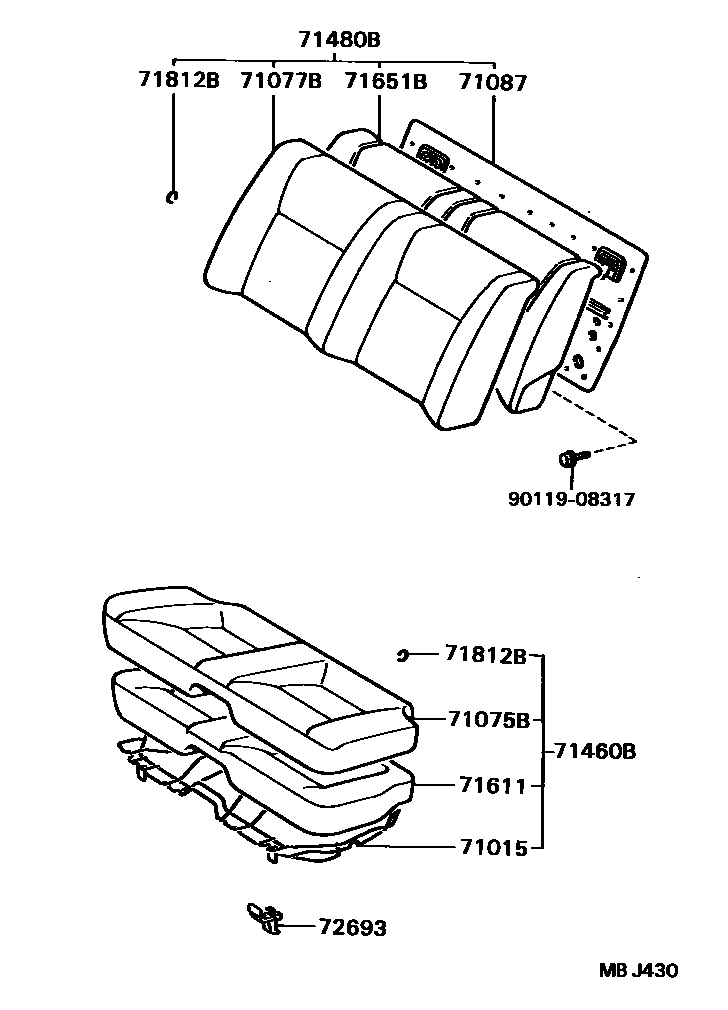 71480B
71812B
71077B
71651B
71087
90119-08317
71812B
71075B
71460B
71611
71015
72693
MB J430