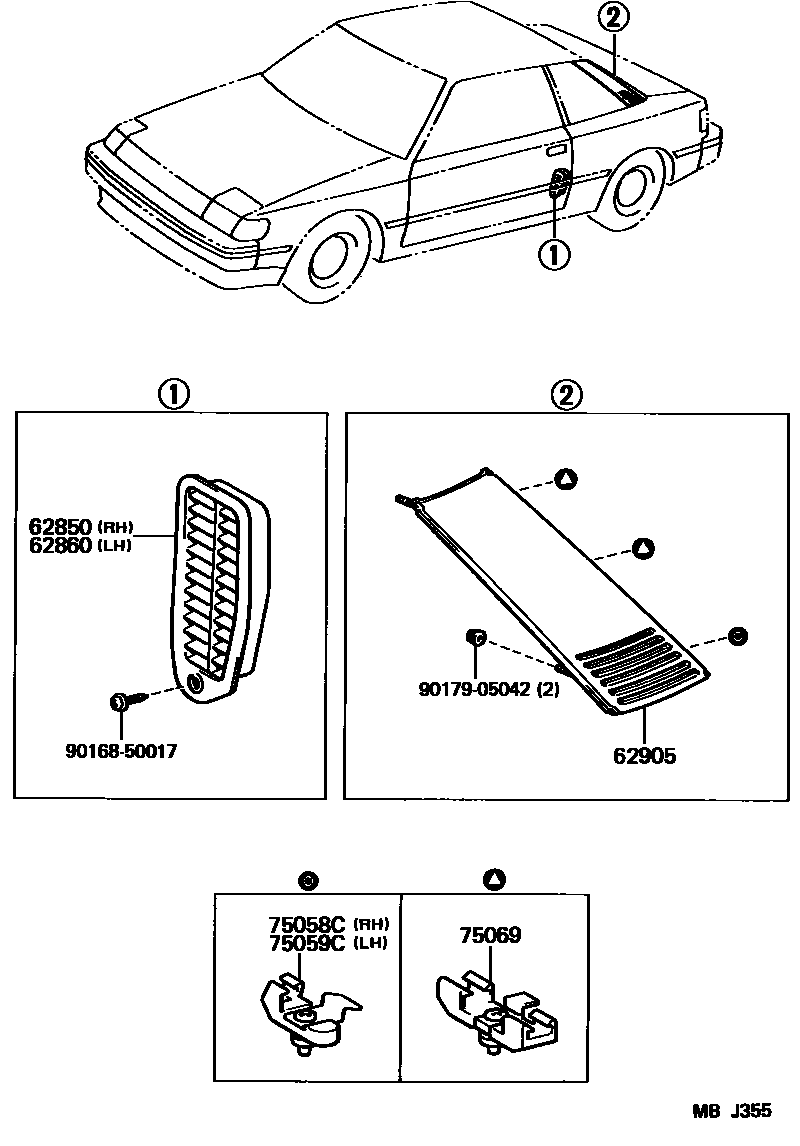 ②

①

①

62850 (RH)
62860 (LH)

90168-50017

②

90179-05042 (2)

62905

75058C (RH)
75059C (LH)

75069

MB J355