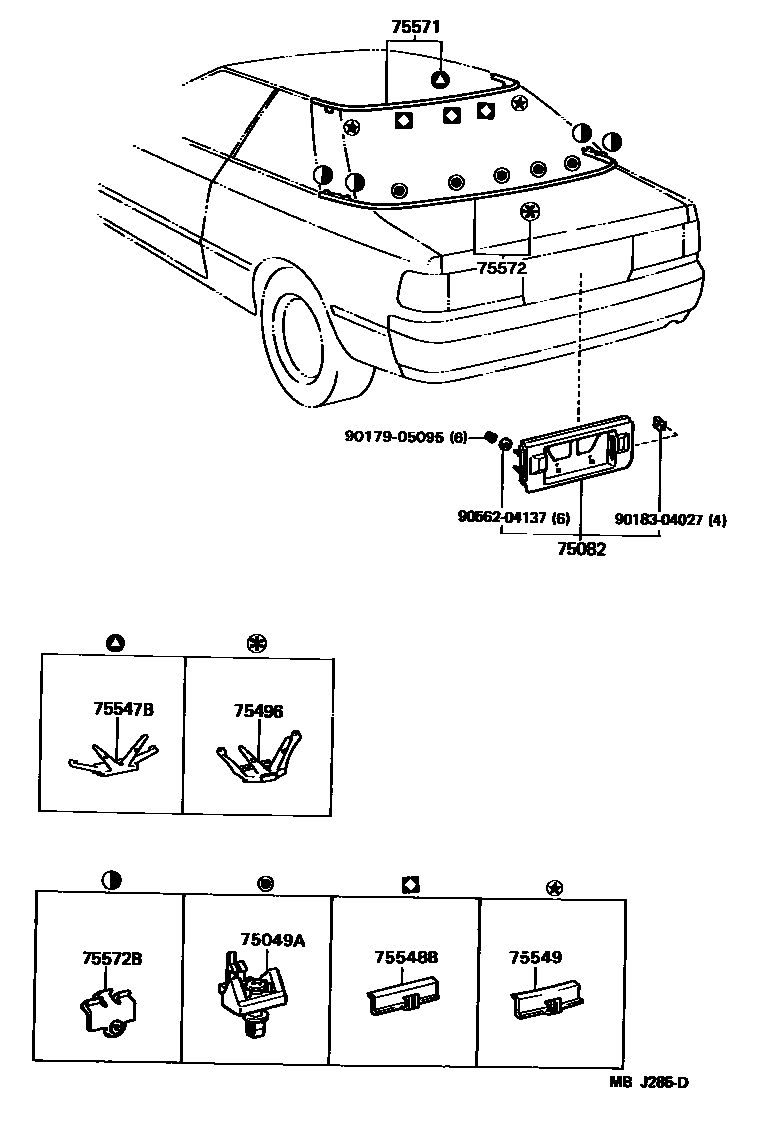 75571

75572

90179-05095 (6)

90662-04137 (6)

90183-04027 (4)

75082

75547B

75496

75572B

75049A

75548B

75549

MB J286-D