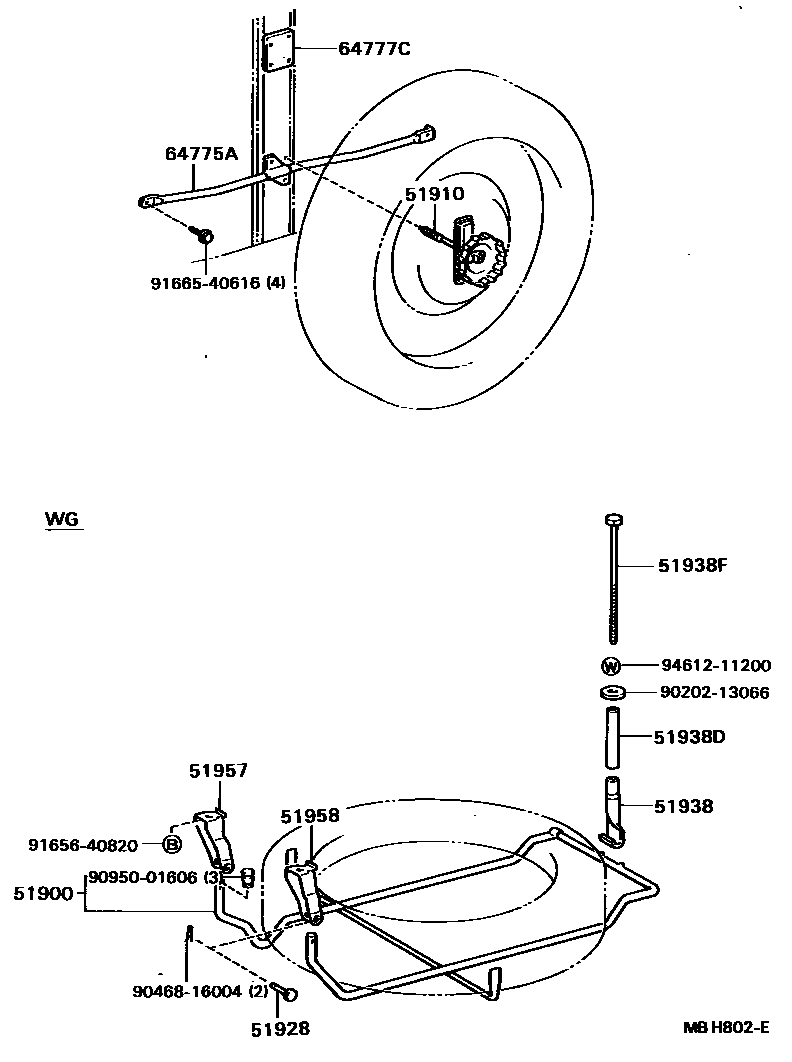 64777C

64775A

51910

91665-40616 (4)

WG

51938F

W 94612-11200

90202-13066

51938D

51938

51957

51958

91656-40820 B

51900

90950-01606 (3)

90468-16004 (2)

51928

MB H802-E