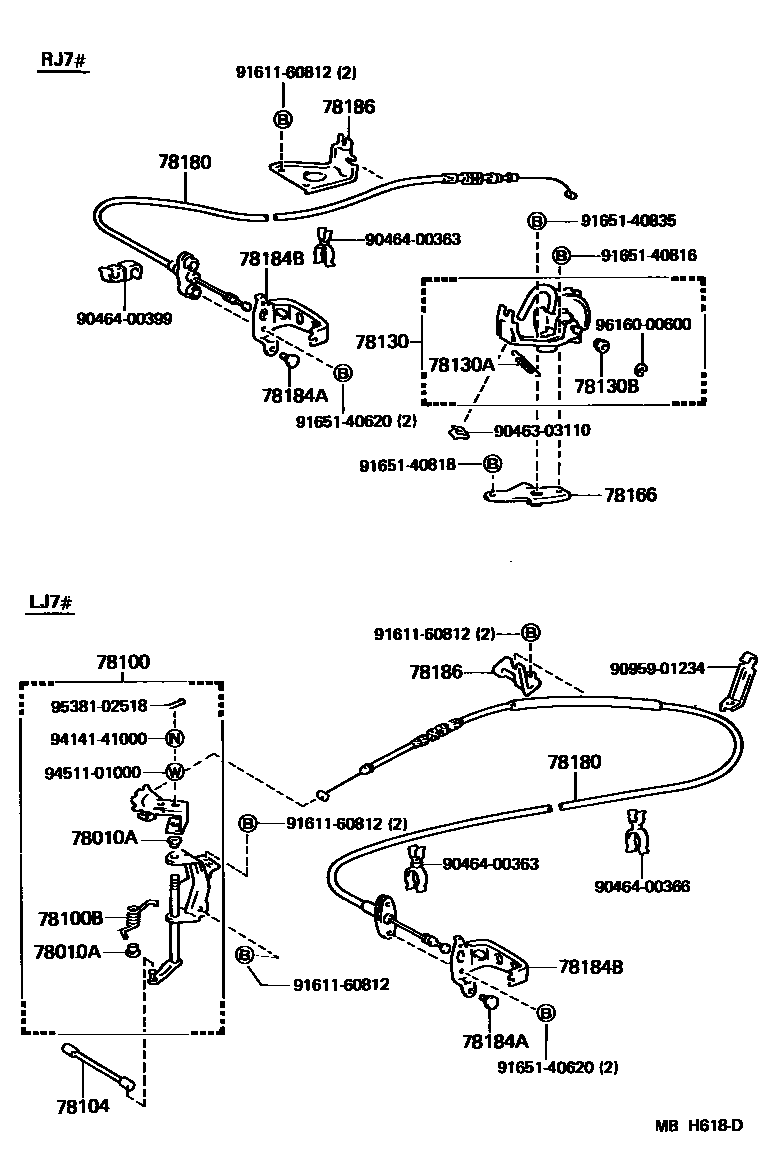 RJ7#

91611-60812 (2)
B
78186
78180
B 91651-40835
90464-00363
B 91651-40816
78184B
90464-00399
78130
96160-00600
78130A
78130B
78184A
B
91651-40620 (2)
90463-03110
91651-40818 B
78166

LJ7#

91611-60812 (2) B
78100
78186
90959-01234
95381-02518
94141-41000 N
94511-01000 W
78180
78010A
B 91611-60812 (2)
90464-00363
90464-00366
78100B
78010A
B
91611-60812
78184B
78184A
B
91651-40620 (2)
78104

MB H618-D