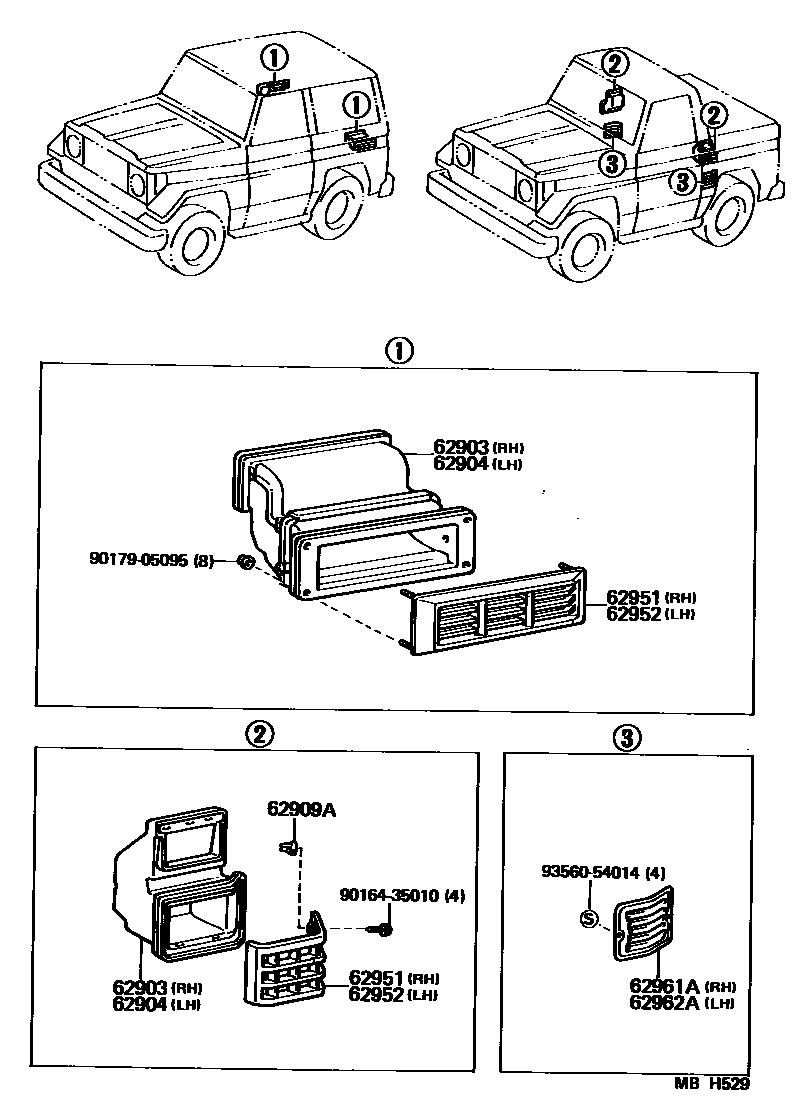 1
1
2
2
3
3

1

62903 (RH)
62904 (LH)
90179-05095 (8)
62951 (RH)
62952 (LH)

2

62909A
90164-35010 (4)
62903 (RH)
62904 (LH)
62951 (RH)
62952 (LH)

3

93560-54014 (4)
S
62961A (RH)
62962A (LH)

MB H529