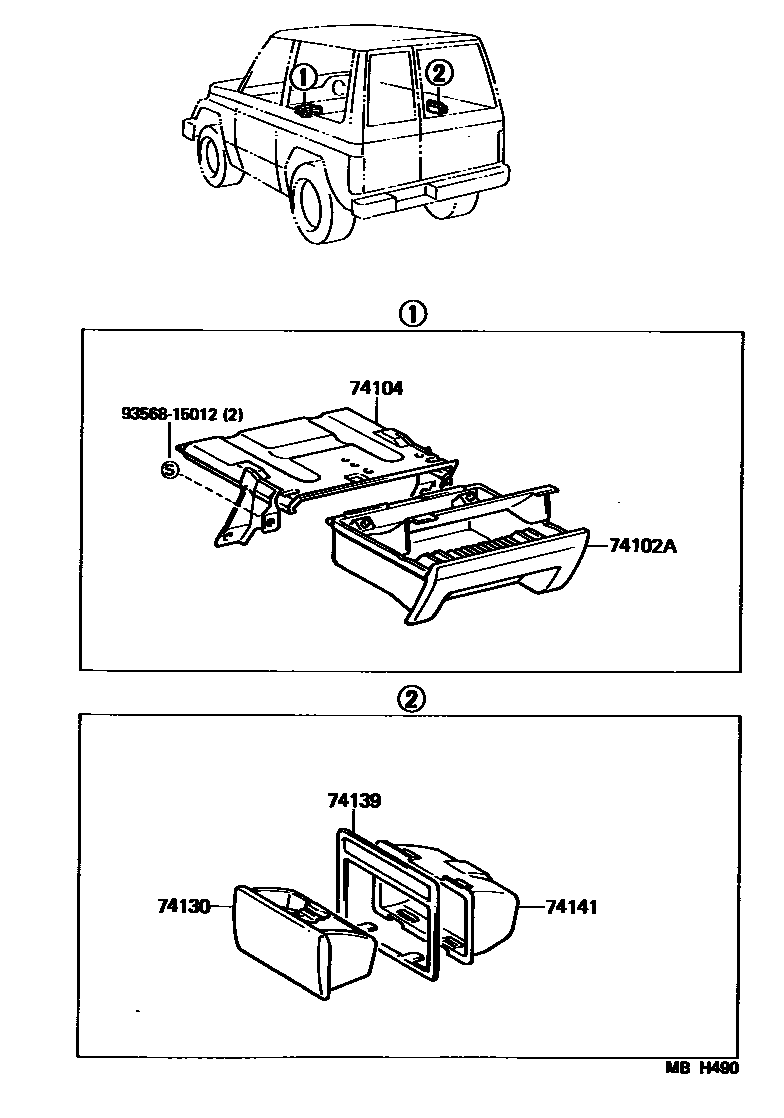 ①
②
①
74104
93568-15012 (2)
S
74102A
②
74139
74130
74141
MB H490