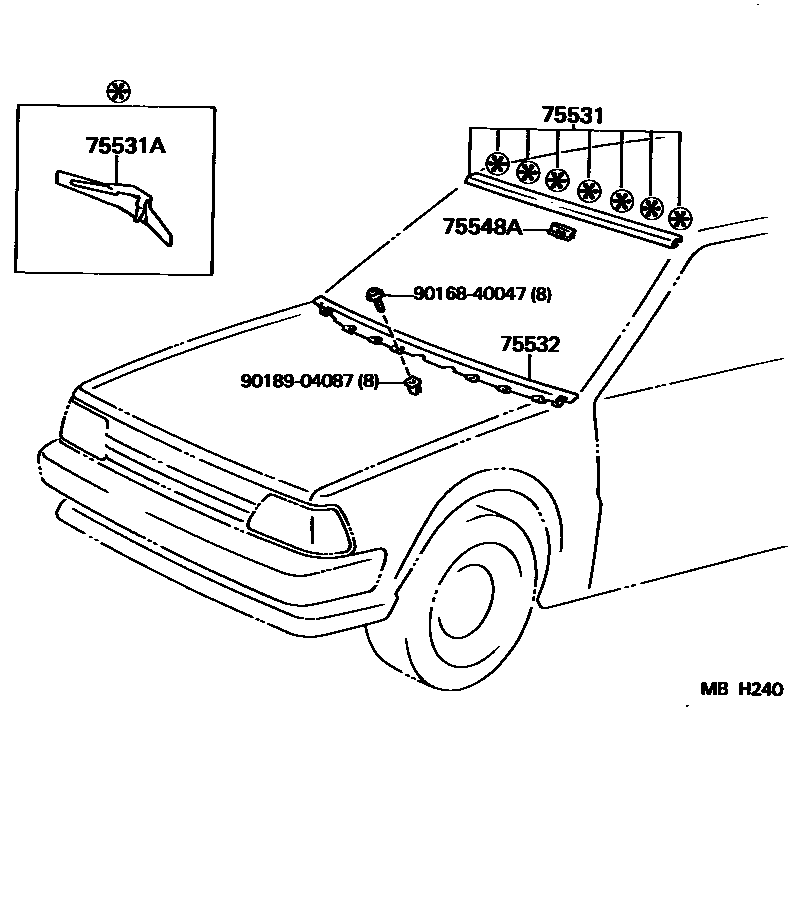 75531A

75531

75548A

90168-40047 (8)

75532

90189-04087 (8)

MB H240