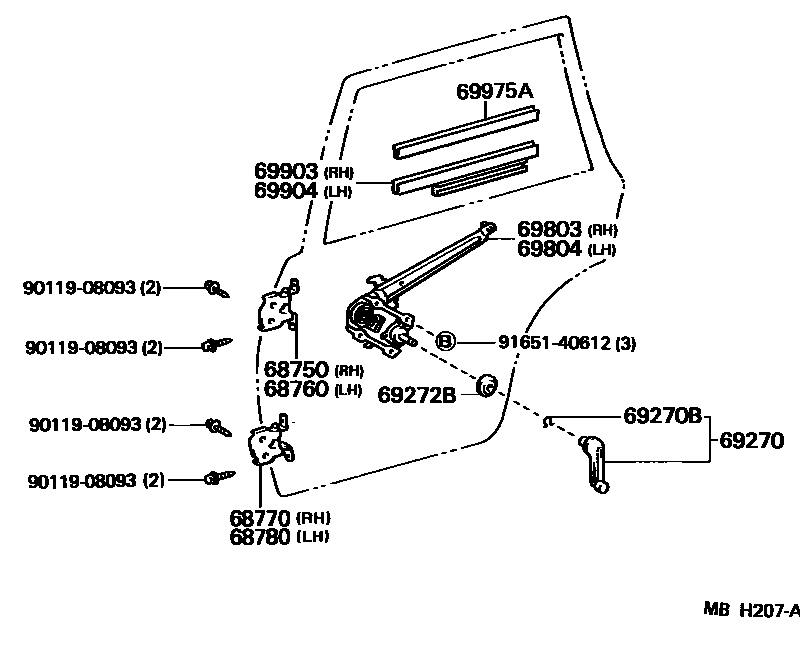 69975A

69903 (RH)
69904 (LH)

69803 (RH)
69804 (LH)

90119-08093 (2)

90119-08093 (2)

B 91651-40612 (3)

68750 (RH)
68760 (LH)

69272B

90119-08093 (2)

69270B

69270

90119-08093 (2)

68770 (RH)
68780 (LH)

MB H207-A