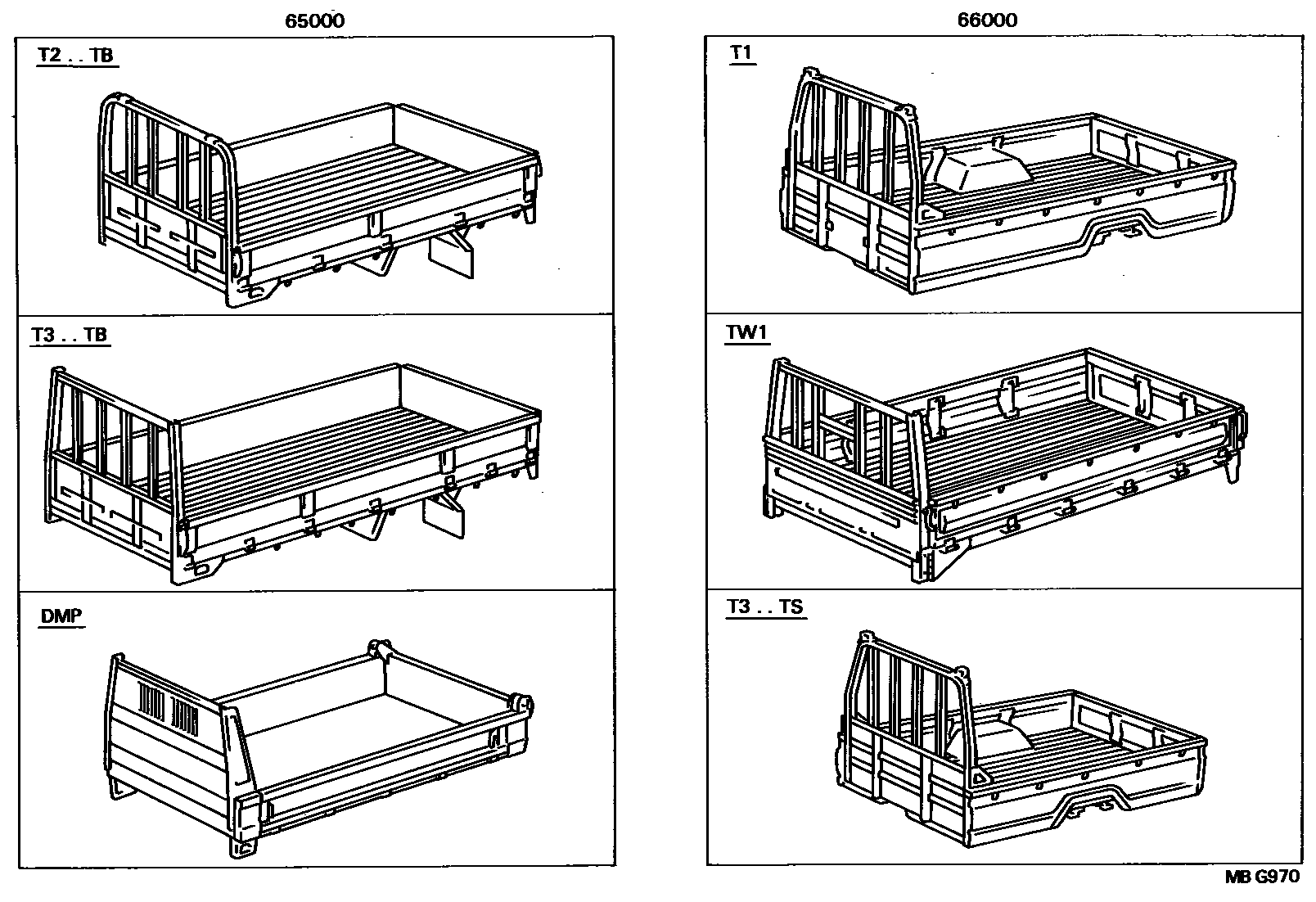 65000

T2 . . TB

T3 . . TB

DMP

66000

T1

TW1

T3 . . TS

MB G970