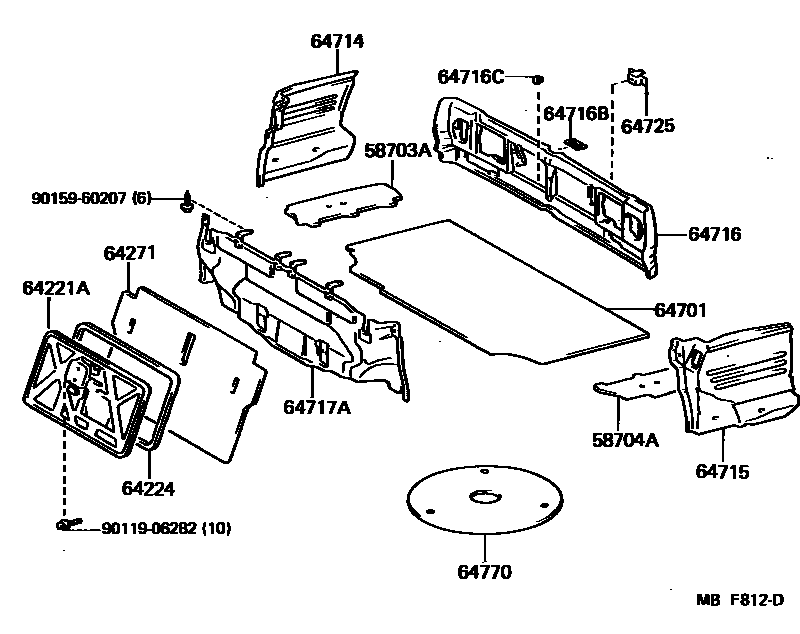 64714
64716C
64716B
64725
58703A
90159-60207 (6)
64716
64271
64221A
64701
64717A
58704A
64715
64224
90119-06282 (10)
64770
MB F812-D