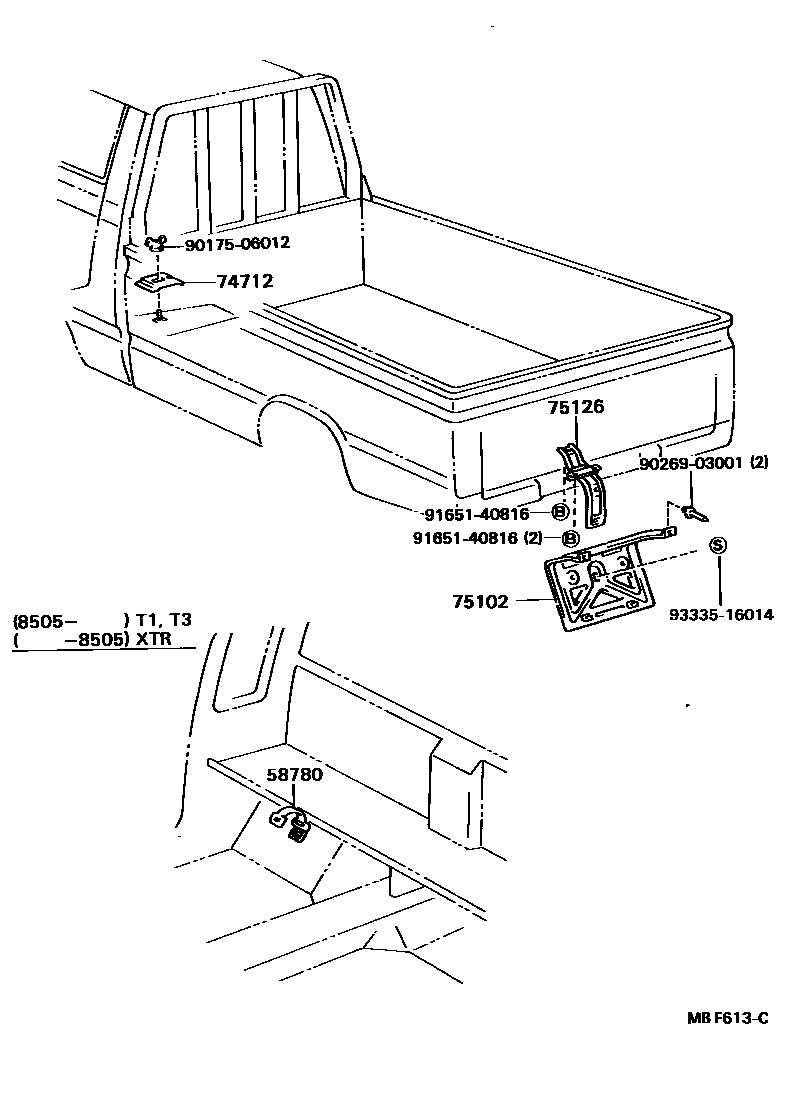 90175-06012

74712

75126

90269-03001 (2)

91651-40816 Ⓑ

91651-40816 (2) Ⓑ

Ⓢ

75102

93335-16014

(8505- ) T1, T3
( -8505) XTR

58780

MB F613-C