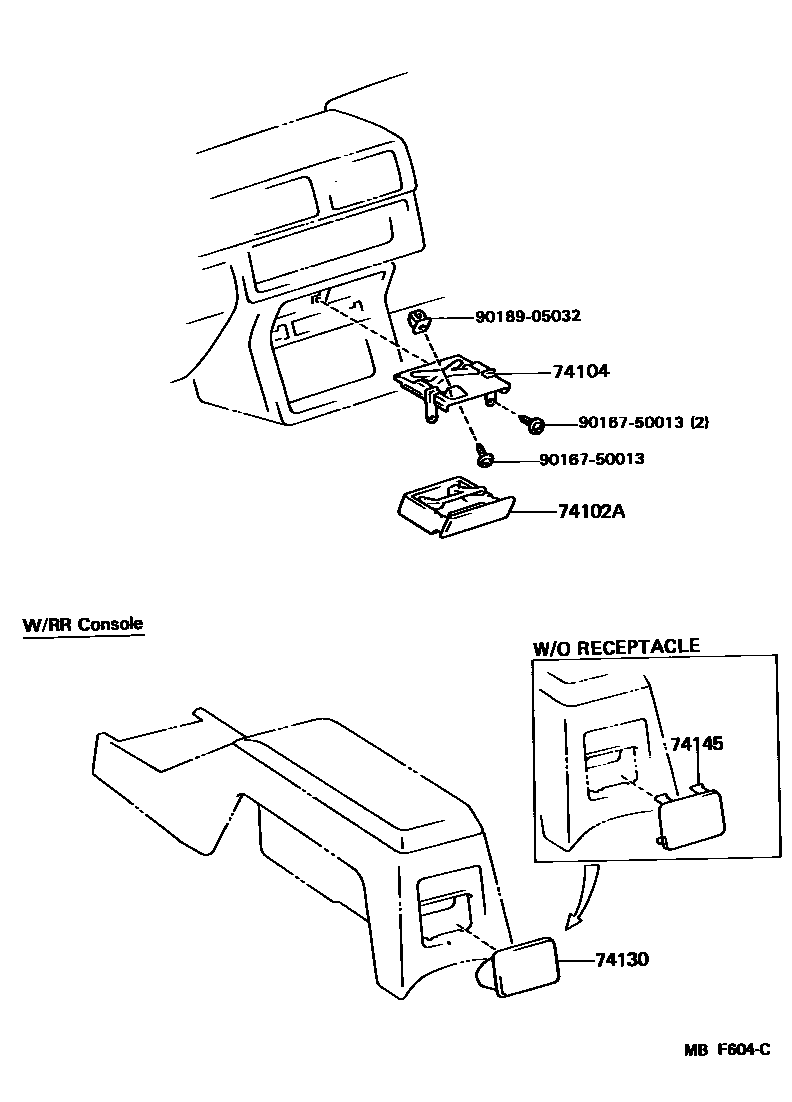 90189-05032
74104
90167-50013 (2)
90167-50013
74102A

W/RR Console

W/O RECEPTACLE
74145

74130

MB F604-C