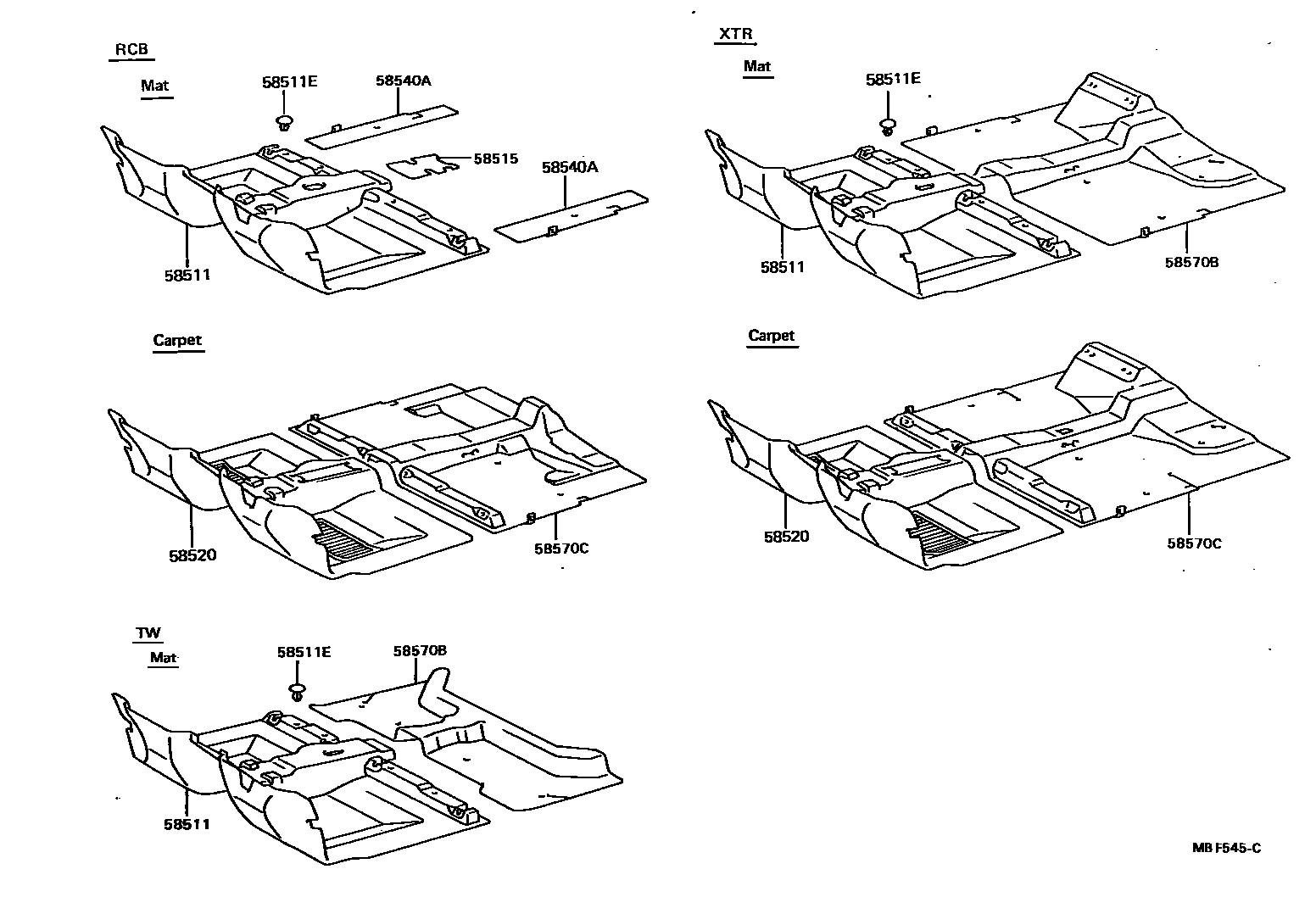 RCB

Mat

58511E

58540A

58515

58540A

58511

Carpet

58520

58570C

TW

Mat

58511E

58570B

58511

XTR

Mat

58511E

58511

58570B

Carpet

58520

58570C

MB F545-C