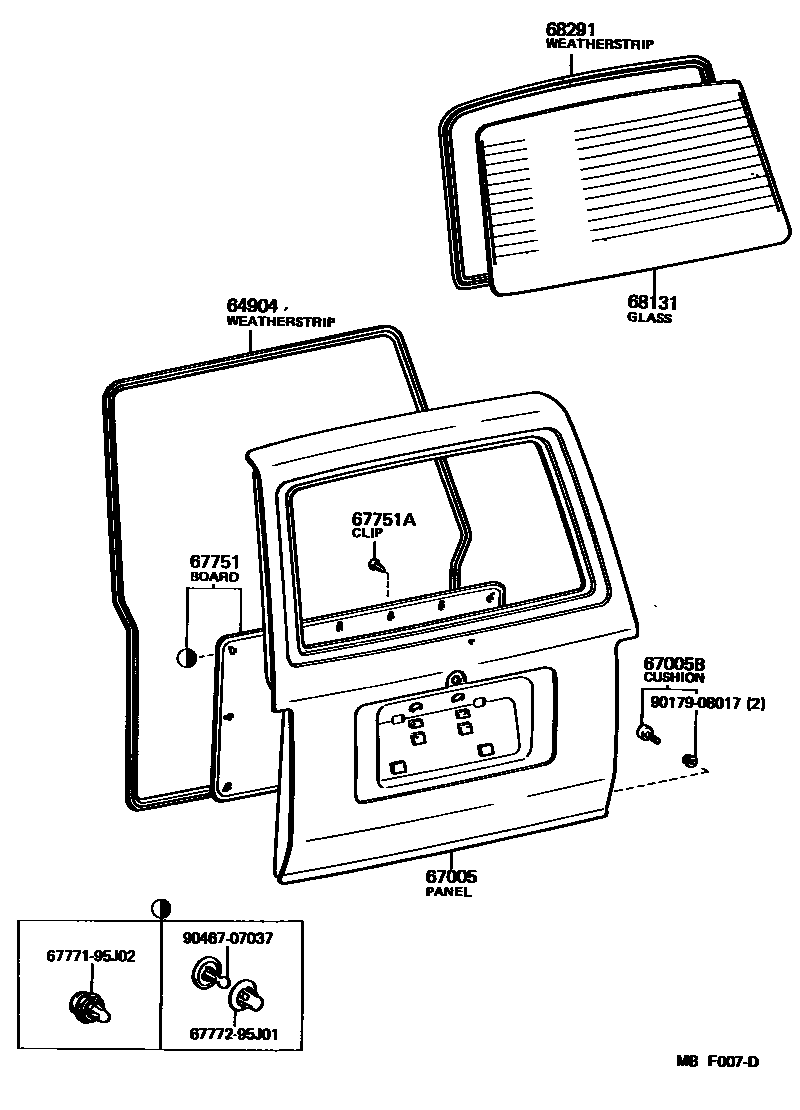 68291
WEATHERSTRIP

68131
GLASS

64904
WEATHERSTRIP

67751A
CLIP

67751
BOARD

67005B
CUSHION

90179-08017 (2)

67005
PANEL

67771-95J02

90467-07037

67772-95J01

M8 F007-D