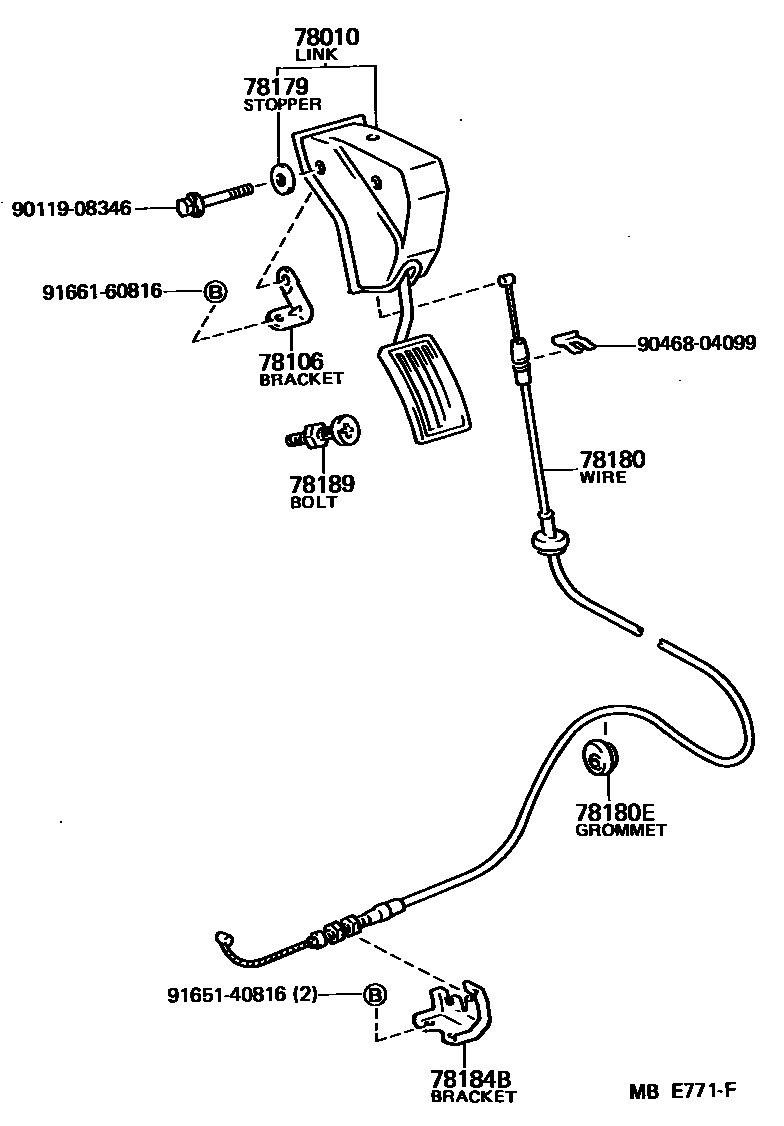 78010
LINK

78179
STOPPER

90119-08346

91661-60816 B

78106
BRACKET

90468-04099

78189
BOLT

78180
WIRE

78180E
GROMMET

91651-40816 (2) B

78184B
BRACKET

MB E771-F