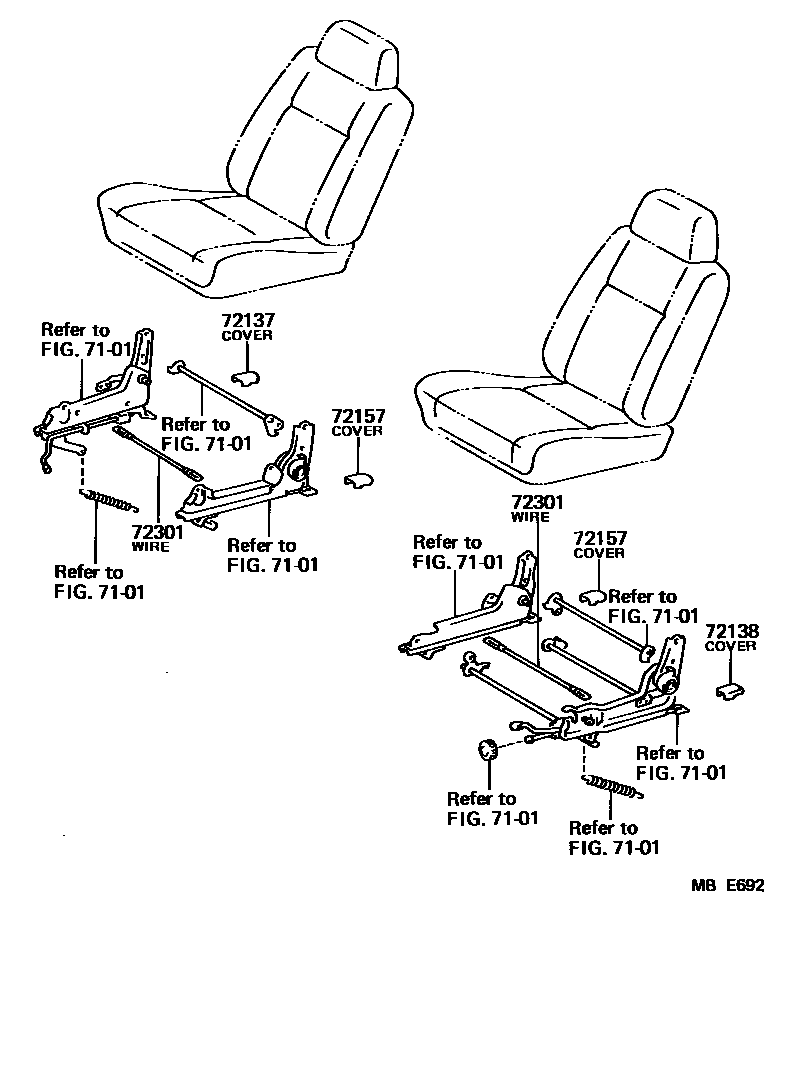 Refer to
FIG. 71-01

72137
COVER

Refer to
FIG. 71-01

72157
COVER

72301
WIRE

Refer to
FIG. 71-01

Refer to
FIG. 71-01

72301
WIRE

Refer to
FIG. 71-01

72157
COVER

Refer to
FIG. 71-01

72138
COVER

Refer to
FIG. 71-01

Refer to
FIG. 71-01

Refer to
FIG. 71-01

MB E692