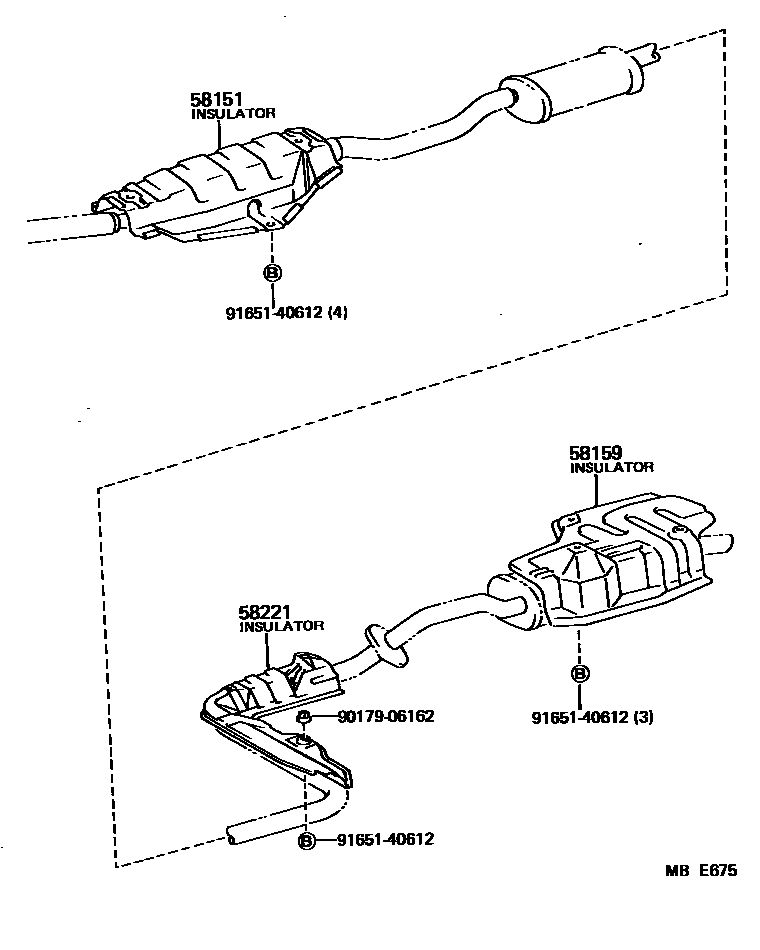 58151
INSULATOR

B

91651-40612 (4)

58159
INSULATOR

58221
INSULATOR

90179-06162

B

91651-40612 (3)

B 91651-40612

MB E675