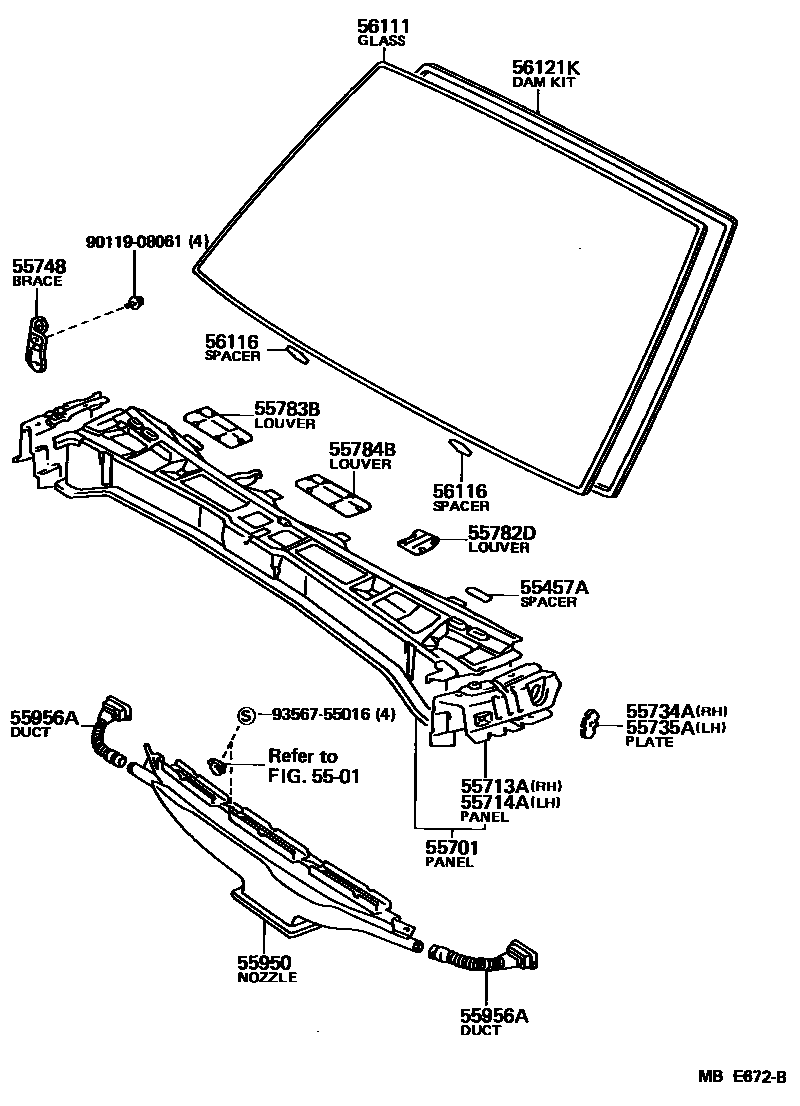 56111
GLASS

56121K
DAM KIT

90119-08061 (4)

55748
BRACE

56116
SPACER

55783B
LOUVER

55784B
LOUVER

56116
SPACER

55782D
LOUVER

55457A
SPACER

55956A
DUCT

S 93567-55016 (4)

Refer to
FIG. 55-01

55734A(RH)
55735A(LH)
PLATE

55713A(RH)
55714A(LH)
PANEL

55701
PANEL

55950
NOZZLE

55956A
DUCT

MB E672-B