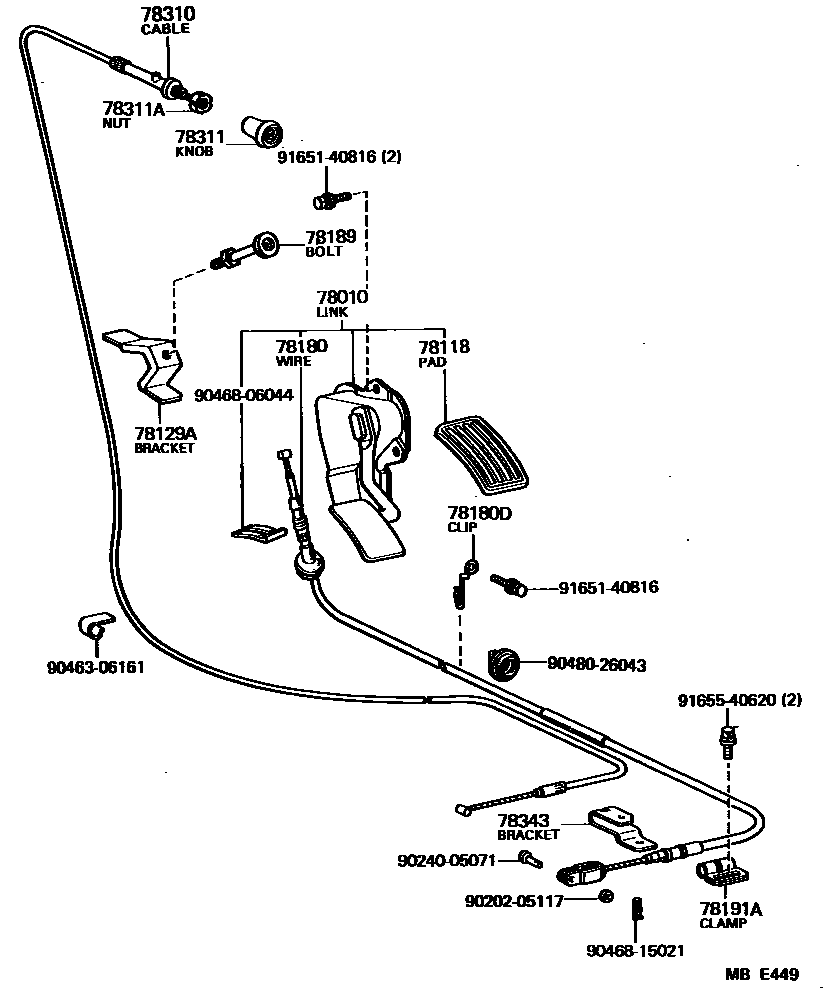 78310
CABLE

78311A
NUT

78311
KNOB

91651-40816 (2)

78189
BOLT

78010
LINK

78180
WIRE

78118
PAD

90468-06044

78129A
BRACKET

78180D
CLIP

91651-40816

90463-06161

90480-26043

91655-40620 (2)

78343
BRACKET

90240-05071

90202-05117

78191A
CLAMP

90468-15021

MB E449