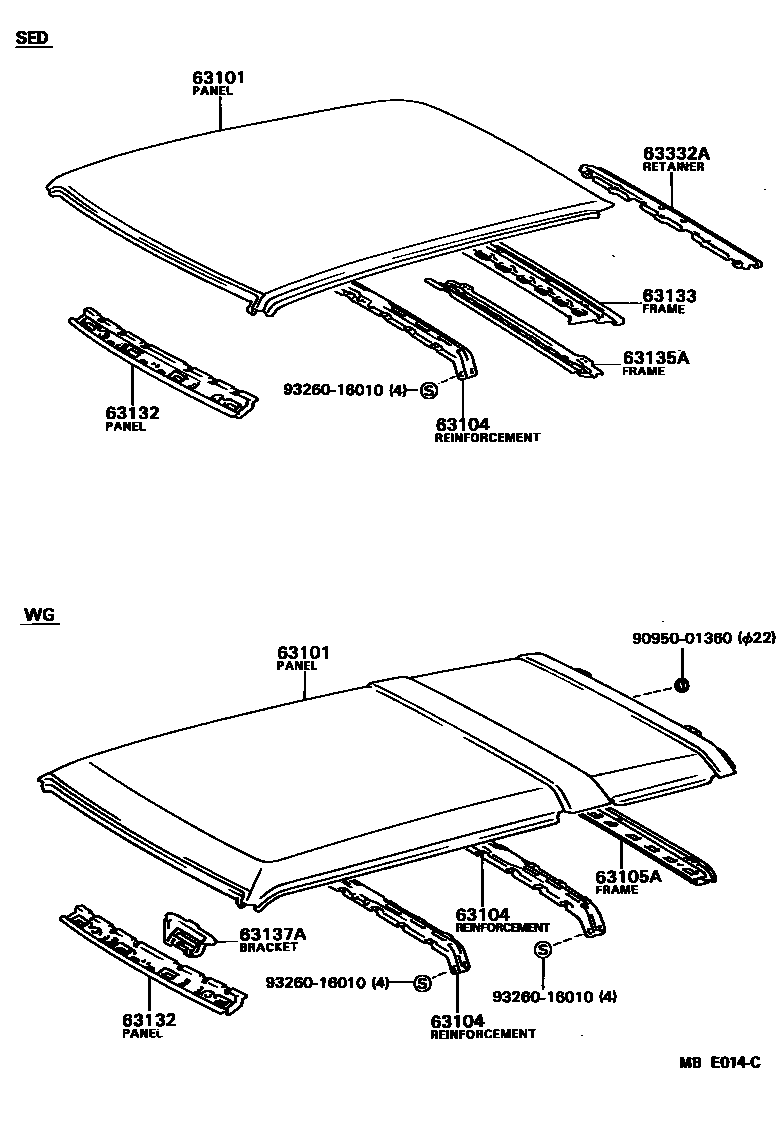 SED

63101
PANEL

63332A
RETAINER

63133
FRAME

63135A
FRAME

63132
PANEL

93260-16010 (4) S

63104
REINFORCEMENT

WG

63101
PANEL

90950-01360 ($\phi$22)

63105A
FRAME

63104
REINFORCEMENT

63137A
BRACKET

93260-16010 (4) S

S
93260-16010 (4)

63132
PANEL

63104
REINFORCEMENT

MB E014-C