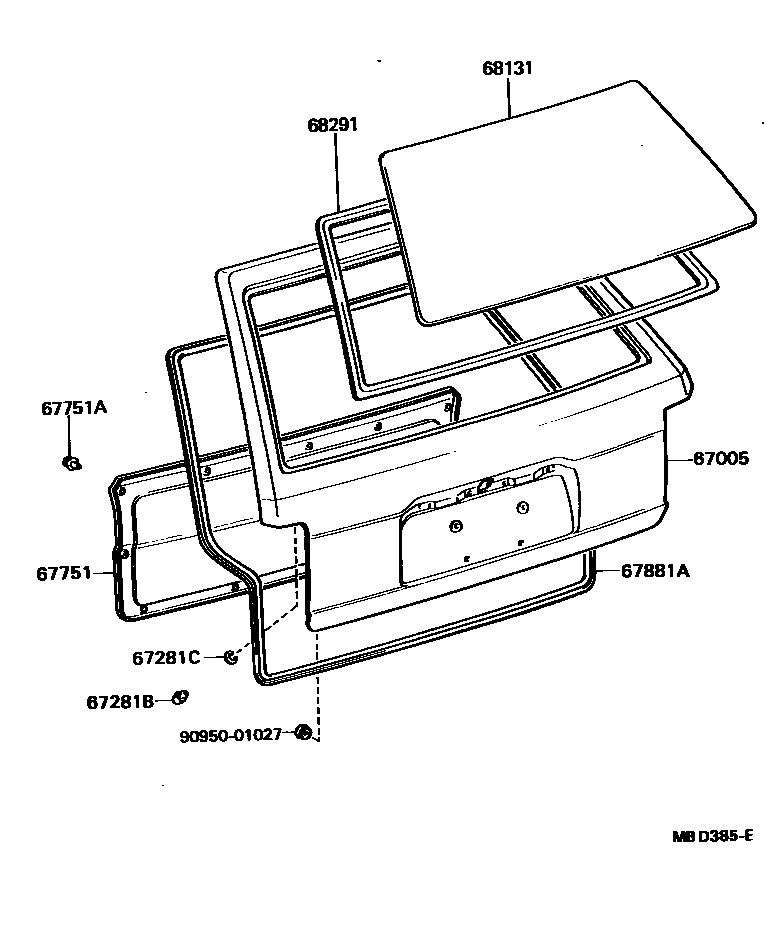 68131

68291

67751A

67005

67751

67881A

67281C

67281B

90950-01027

MB D385-E