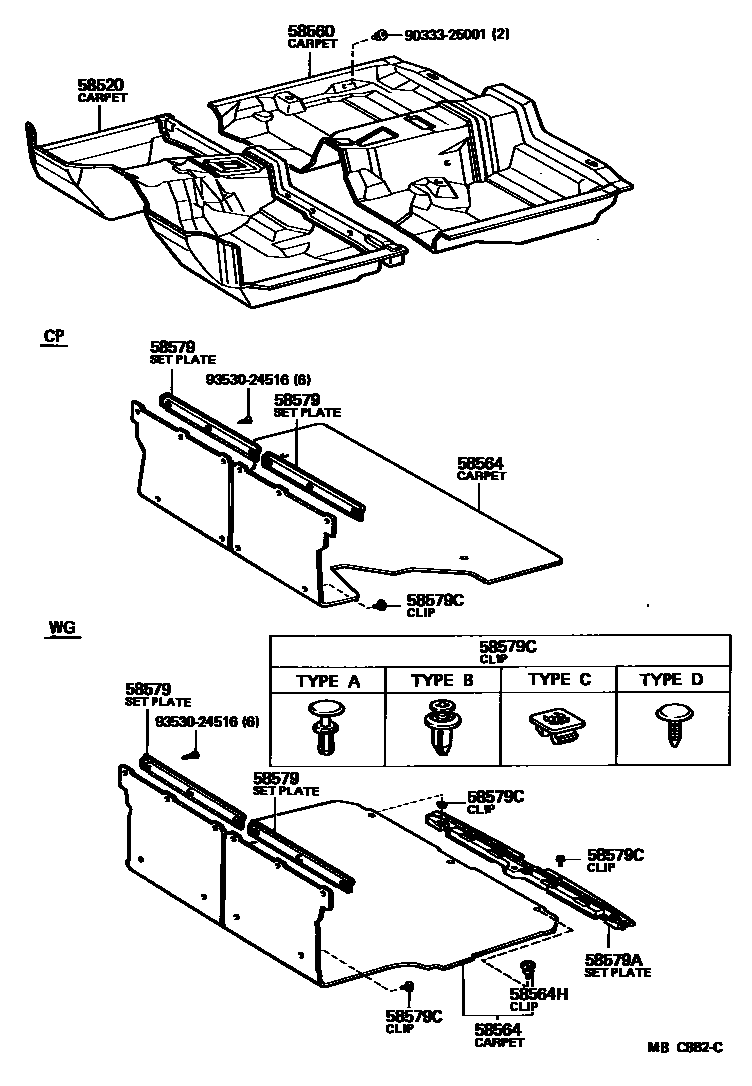 58560
CARPET

90333-26001 (2)

58520
CARPET

CP

58579
SET PLATE

93530-24516 (6)

58579
SET PLATE

58564
CARPET

58579C
CLIP

WG

| 58579C CLIP | | | |
|---|---|---|---|
| TYPE A | TYPE B | TYPE C | TYPE D |

58579
SET PLATE

93530-24516 (6)

58579
SET PLATE

58579C
CLIP

58579C
CLIP

58579A
SET PLATE

58564H
CLIP

58579C
CLIP

58564
CARPET

MB C882-C