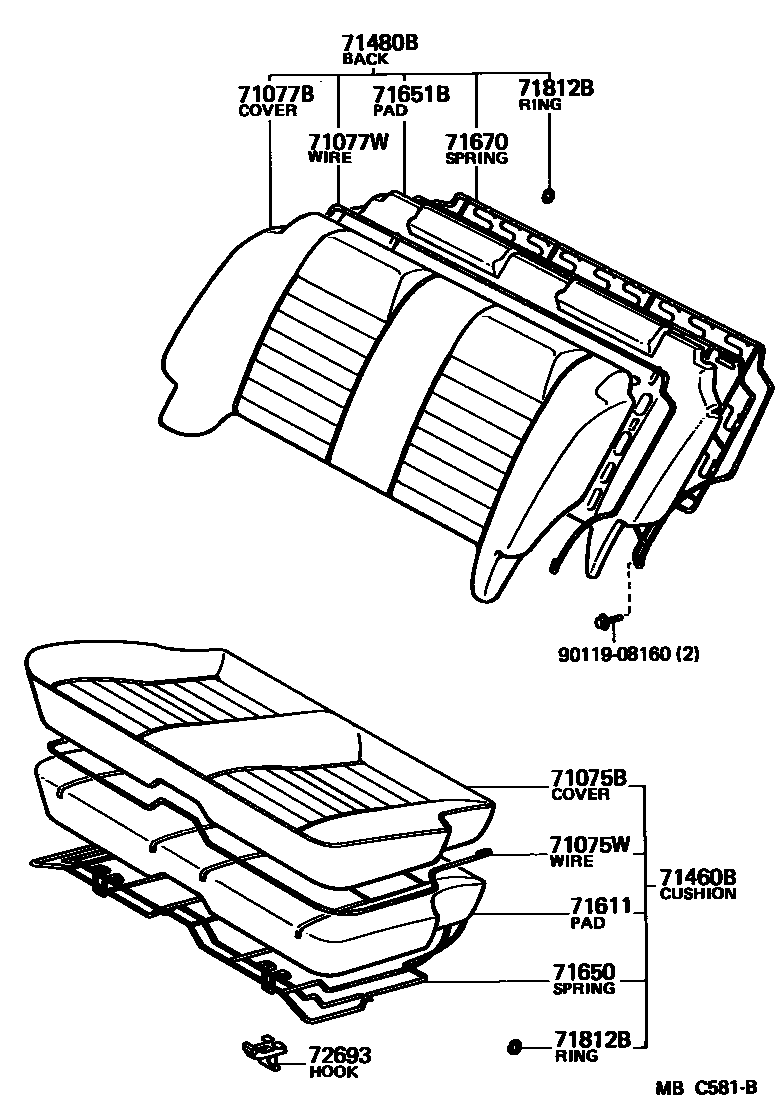 71480B
BACK

71077B
COVER

71651B
PAD

71812B
RING

71077W
WIRE

71670
SPRING

90119-08160 (2)

71075B
COVER

71075W
WIRE

71460B
CUSHION

71611
PAD

71650
SPRING

71812B
RING

72693
HOOK

MB C581-B