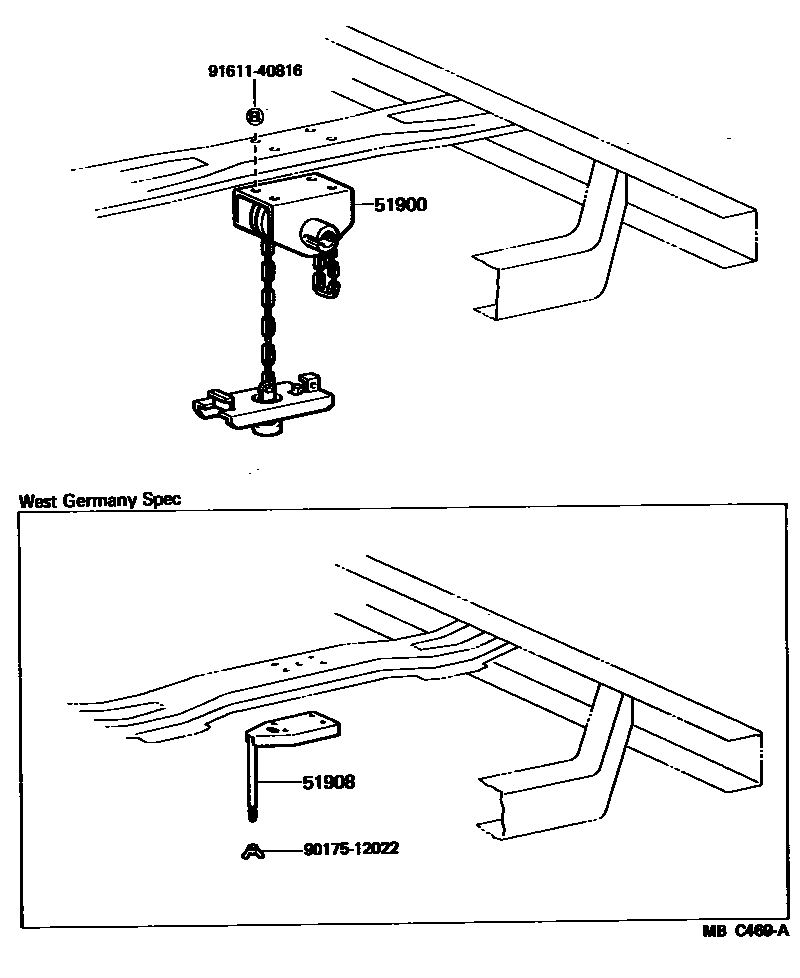 91611-40816

51900

West Germany Spec

51908

90175-12022

MB C469-A