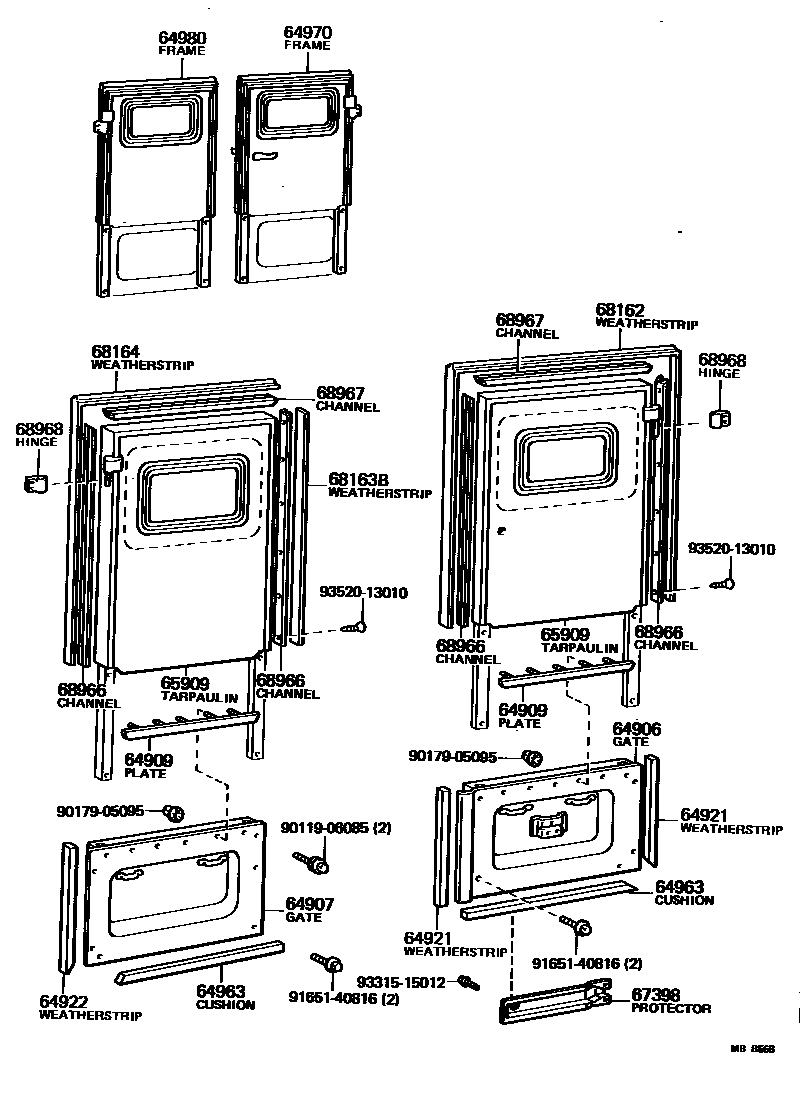 64980
FRAME

64970
FRAME

68164
WEATHERSTRIP

68967
CHANNEL

68968
HINGE

68163B
WEATHERSTRIP

93520-13010

68966
CHANNEL

65909
TARPAULIN

68966
CHANNEL

64909
PLATE

90179-05095

90119-06085 (2)

64907
GATE

64922
WEATHERSTRIP

64963
CUSHION

91651-40816 (2)

68967
CHANNEL

68162
WEATHERSTRIP

68968
HINGE

93520-13010

68966
CHANNEL

65909
TARPAULIN

68966
CHANNEL

64909
PLATE

64906
GATE

90179-05095

64921
WEATHERSTRIP

64963
CUSHION

64921
WEATHERSTRIP

91651-40816 (2)

93315-15012

67398
PROTECTOR

MB 8668