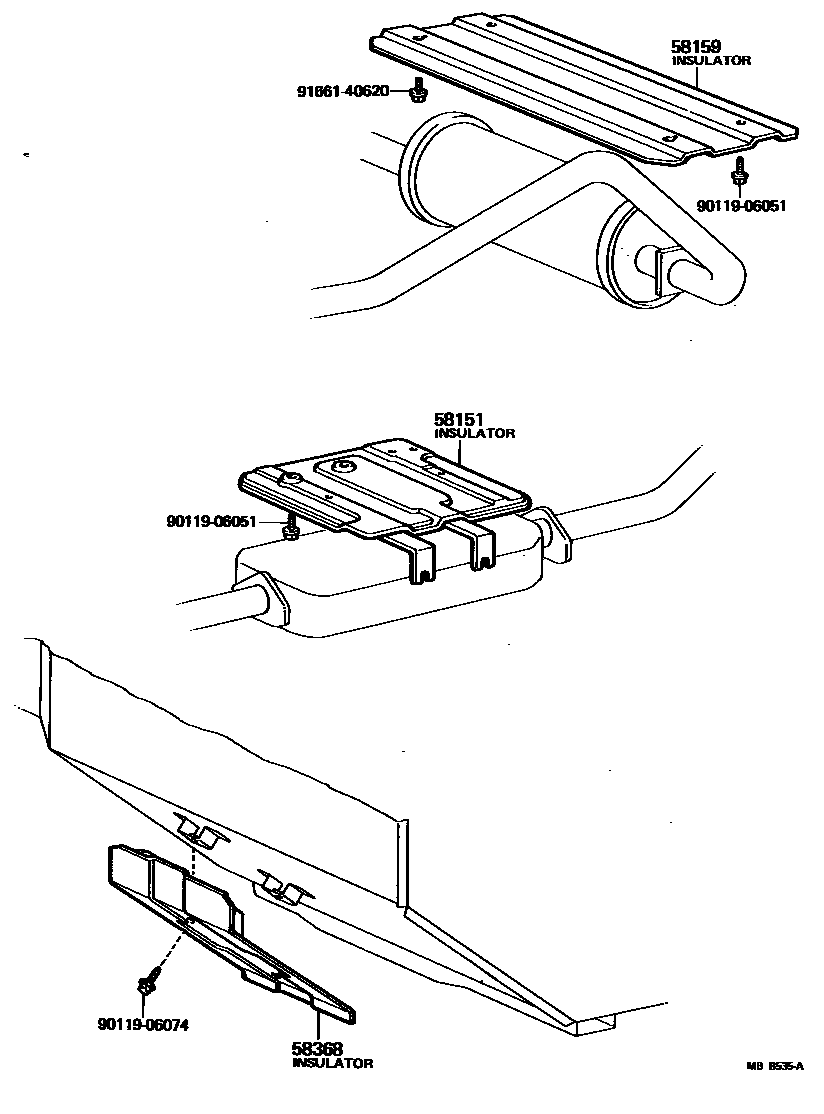 58159
INSULATOR

91661-40620

90119-06051

58151
INSULATOR

90119-06051

90119-06074

58368
INSULATOR

MB 8535-A