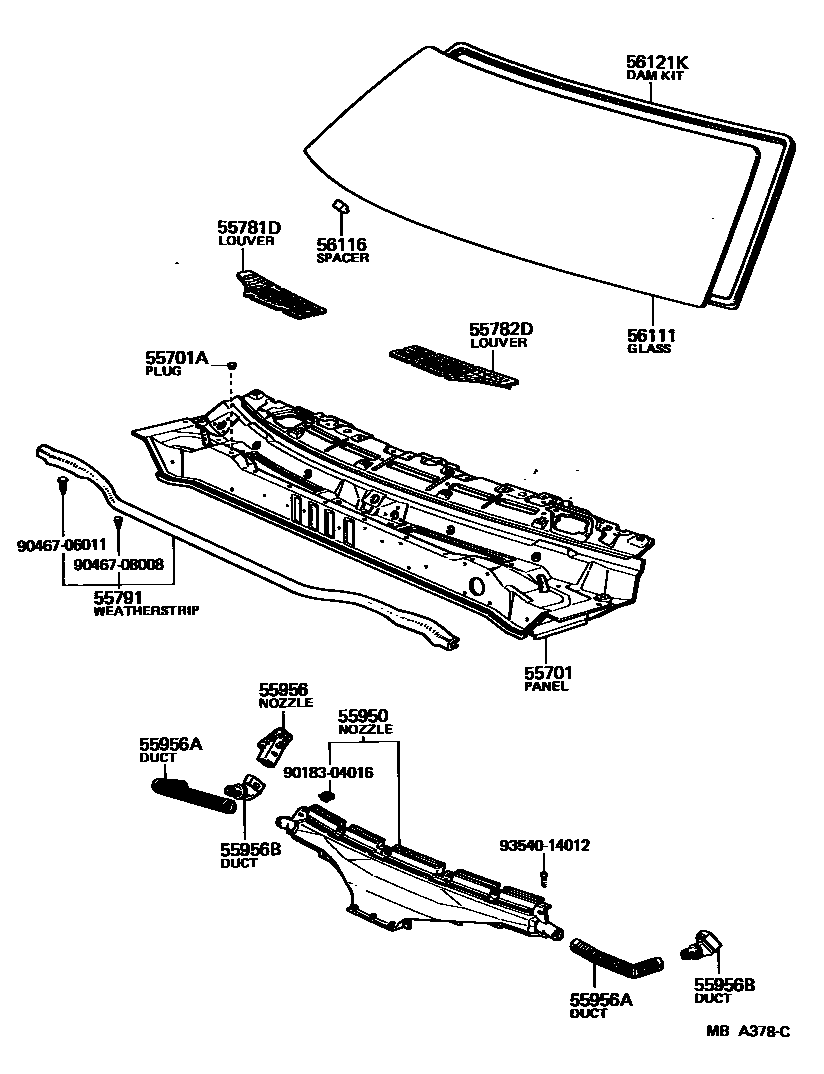 56121K
DAM KIT

55781D
LOUVER

56116
SPACER

56111
GLASS

55782D
LOUVER

55701A
PLUG

90467-06011

90467-08008

55791
WEATHERSTRIP

55701
PANEL

55956
NOZZLE

55950
NOZZLE

55956A
DUCT

90183-04016

55956B
DUCT

93540-14012

55956A
DUCT

55956B
DUCT

MB A378-C