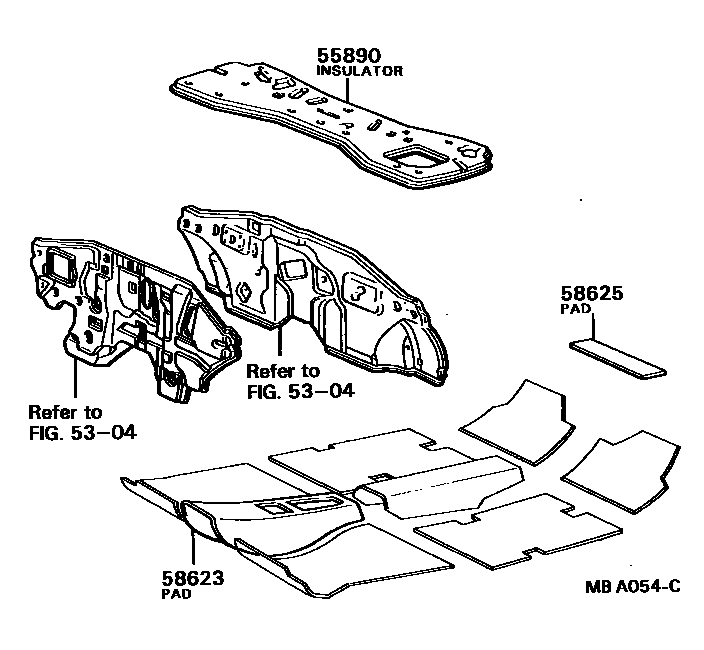 55890
INSULATOR

58625
PAD

Refer to
FIG. 53-04

Refer to
FIG. 53-04

58623
PAD

MB A054-C