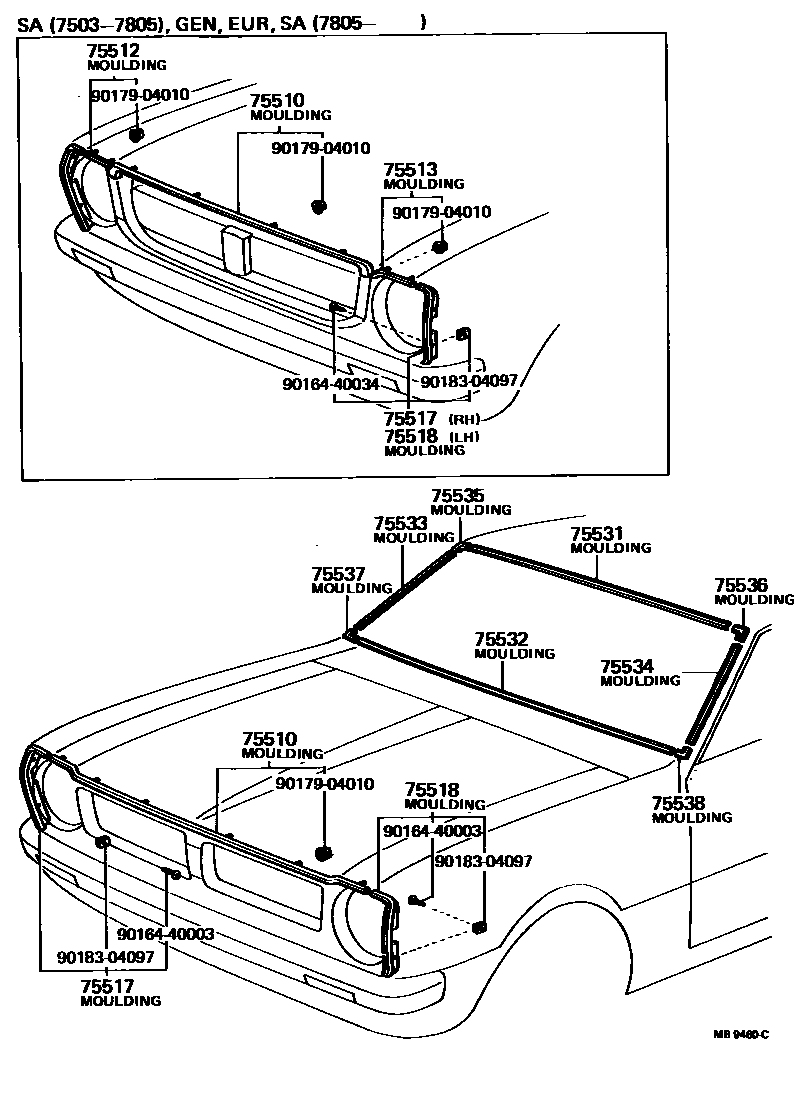 SA (7503–7805), GEN, EUR, SA (7805–        )

75512
MOULDING
90179-04010
75510
MOULDING
90179-04010
75513
MOULDING
90179-04010
90164-40034
90183-04097
75517 (RH)
75518 (LH)
MOULDING

75535
MOULDING
75533
MOULDING
75531
MOULDING
75537
MOULDING
75536
MOULDING
75532
MOULDING
75534
MOULDING
75510
MOULDING
90179-04010
75518
MOULDING
90164-40003
90183-04097
75538
MOULDING
90164-40003
90183-04097
75517
MOULDING

MB 9460-C