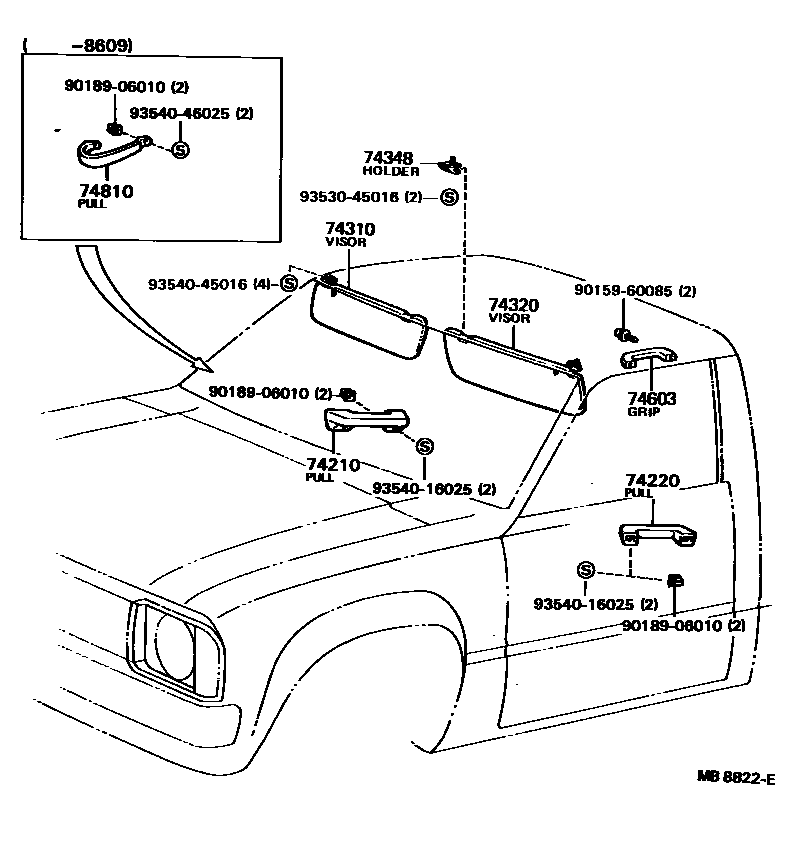 ( -8609)

90189-06010 (2)

93540-46025 (2)

S

74810
PULL

74348
HOLDER

93530-45016 (2) S

74310
VISOR

93540-45016 (4) S

74320
VISOR

90159-60085 (2)

74603
GRIP

90189-06010 (2)

S

74210
PULL

93540-16025 (2)

74220
PULL

S

93540-16025 (2)

90189-06010 (2)

MB 8822-E