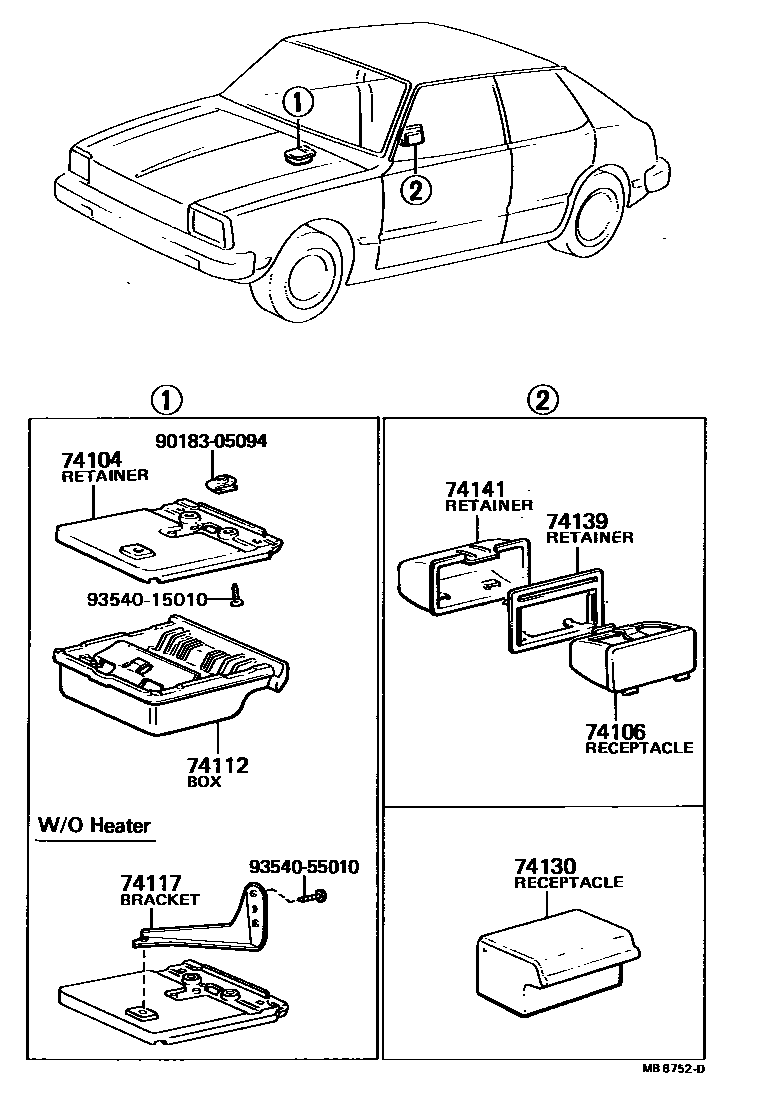 ①
②
①
90183-05094
74104
RETAINER
93540-15010
74112
BOX
W/O Heater
74117
BRACKET
93540-55010
②
74141
RETAINER
74139
RETAINER
74106
RECEPTACLE
74130
RECEPTACLE
MB 8752-D