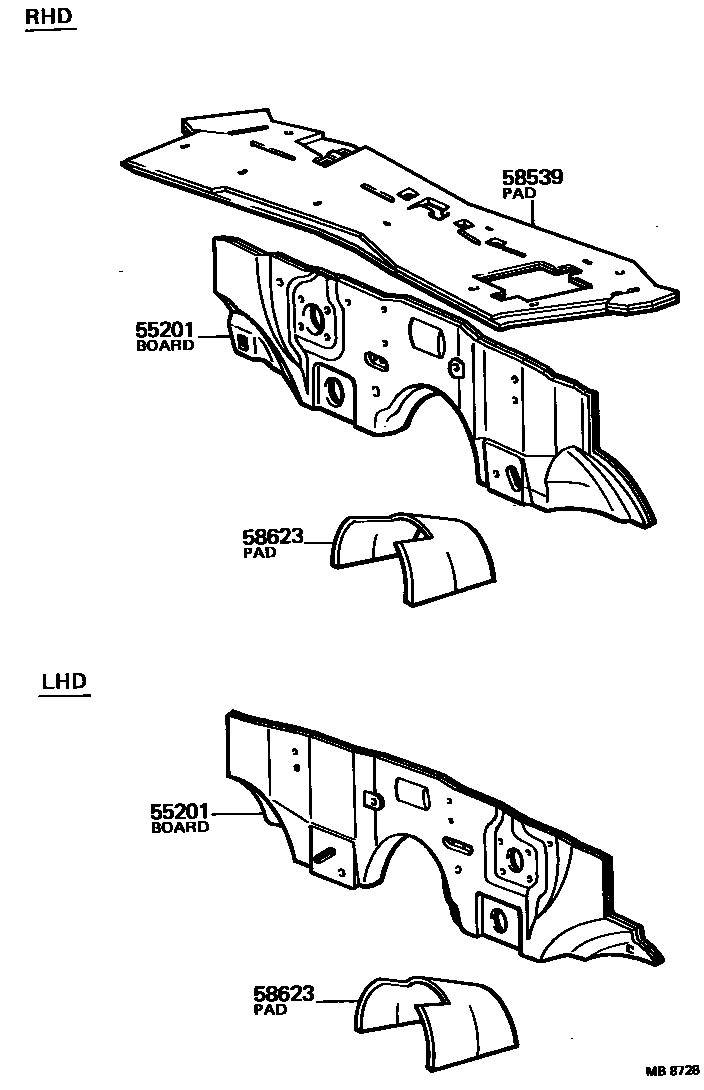 RHD

58539
PAD

55201
BOARD

58623
PAD

LHD

55201
BOARD

58623
PAD

MB 8728