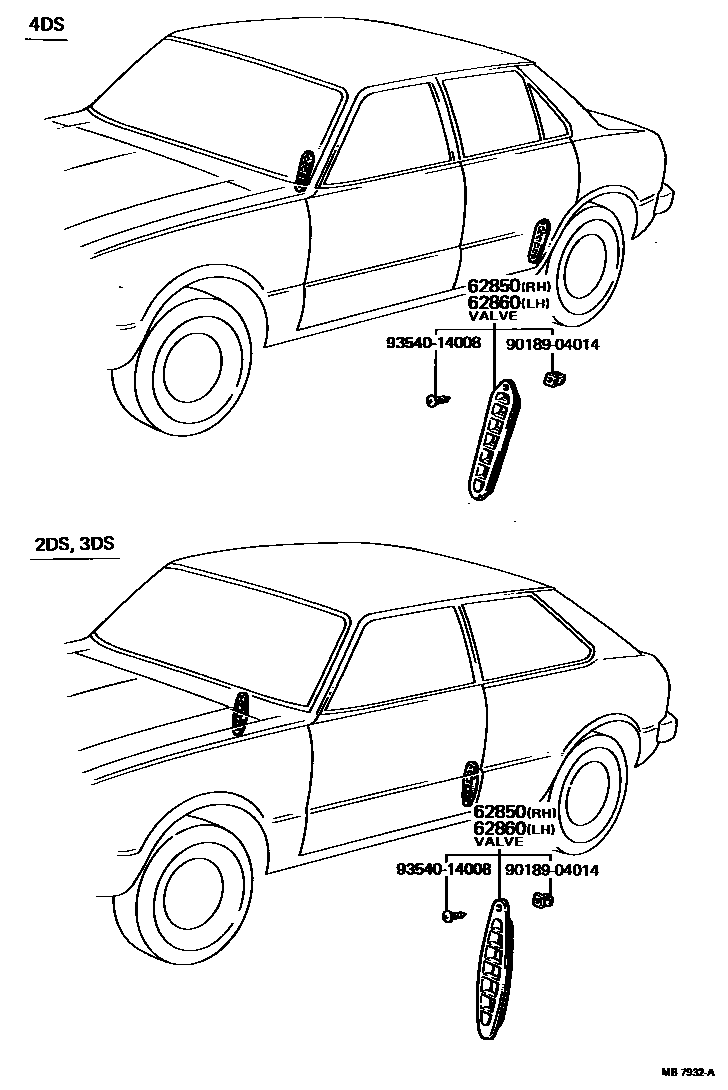 4DS

62850(RH)
62860(LH)
VALVE

93540-14008
90189-04014

2DS, 3DS

62850(RH)
62860(LH)
VALVE

93540-14008
90189-04014

MB 7932-A