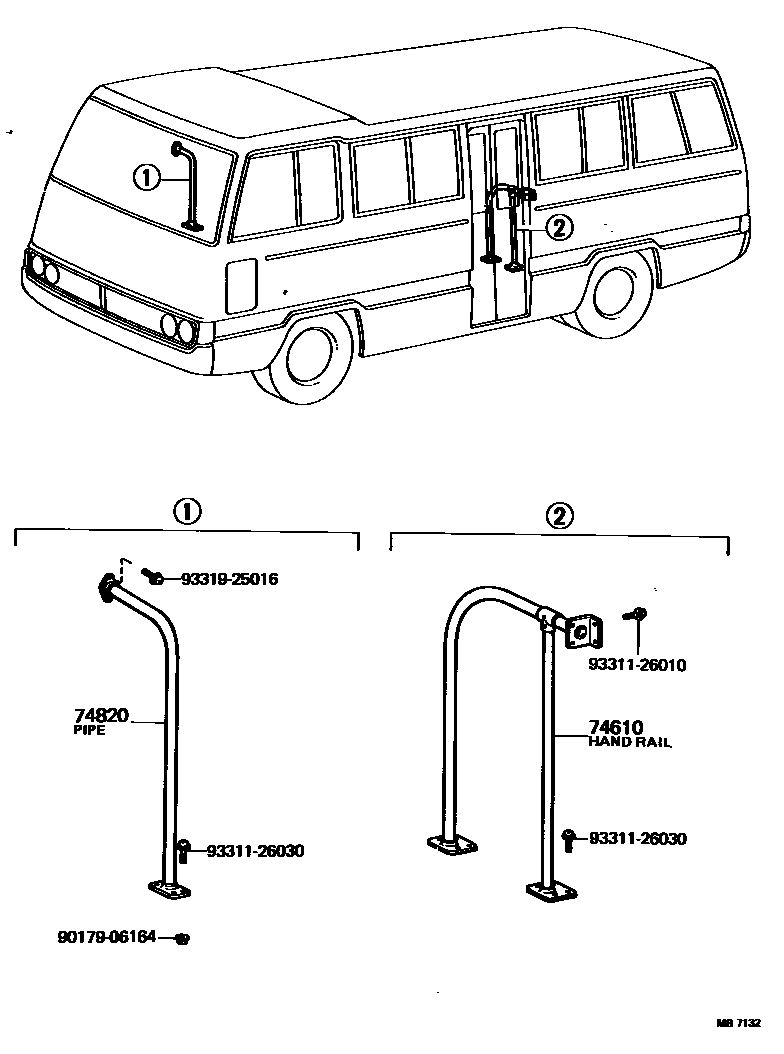 ①
②

①
93319-25016
74820
PIPE
93311-26030
90179-06164

②
93311-26010
74610
HAND RAIL
93311-26030

MB 7132