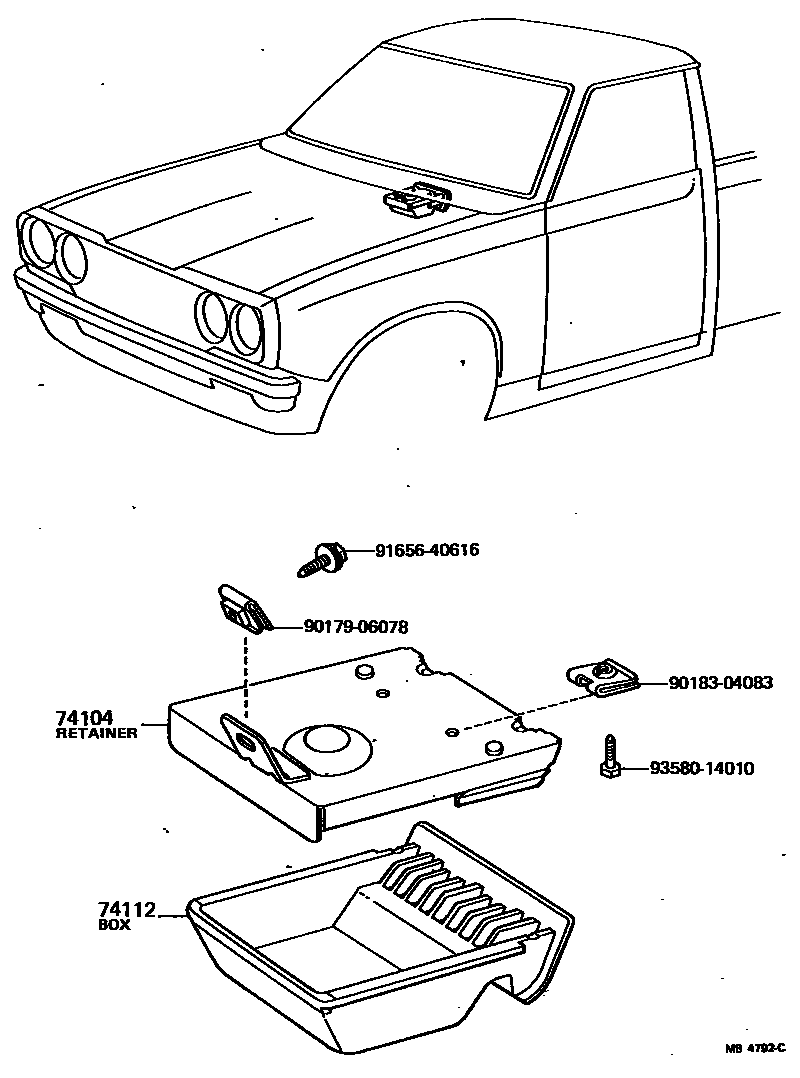 91656-40616

90179-06078

90183-04083

74104
RETAINER

93580-14010

74112
BOX

MB 4792-C