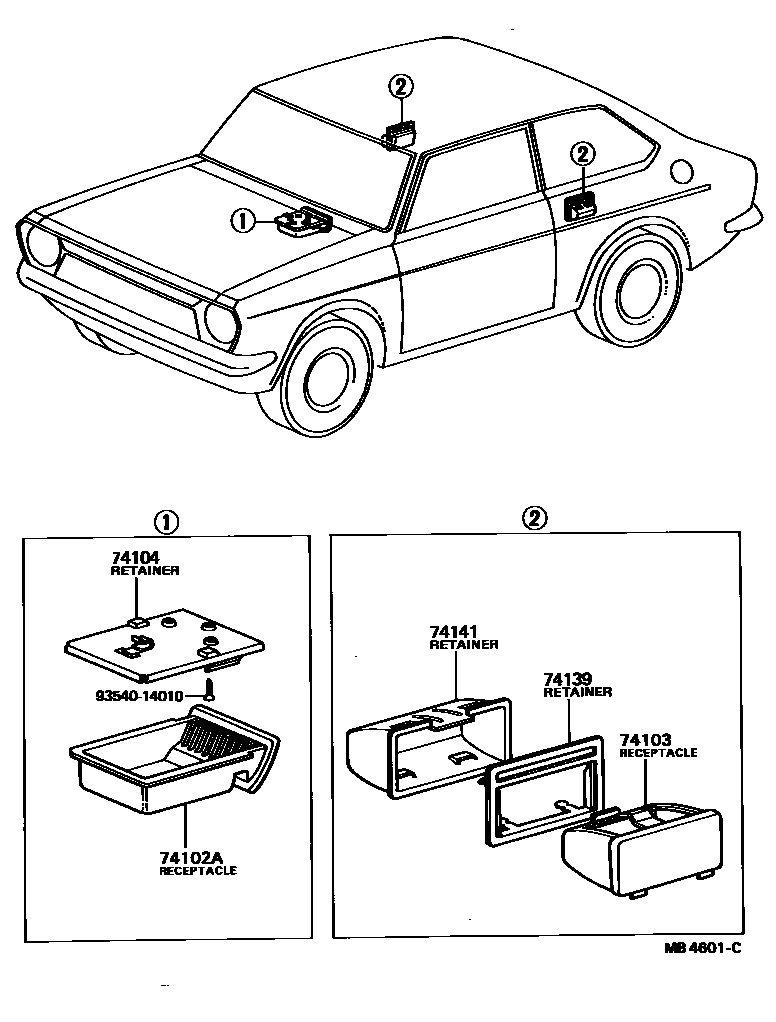 ②
②
①

①
74104
RETAINER
93540-14010
74102A
RECEPTACLE

②
74141
RETAINER
74139
RETAINER
74103
RECEPTACLE

MB 4601-C