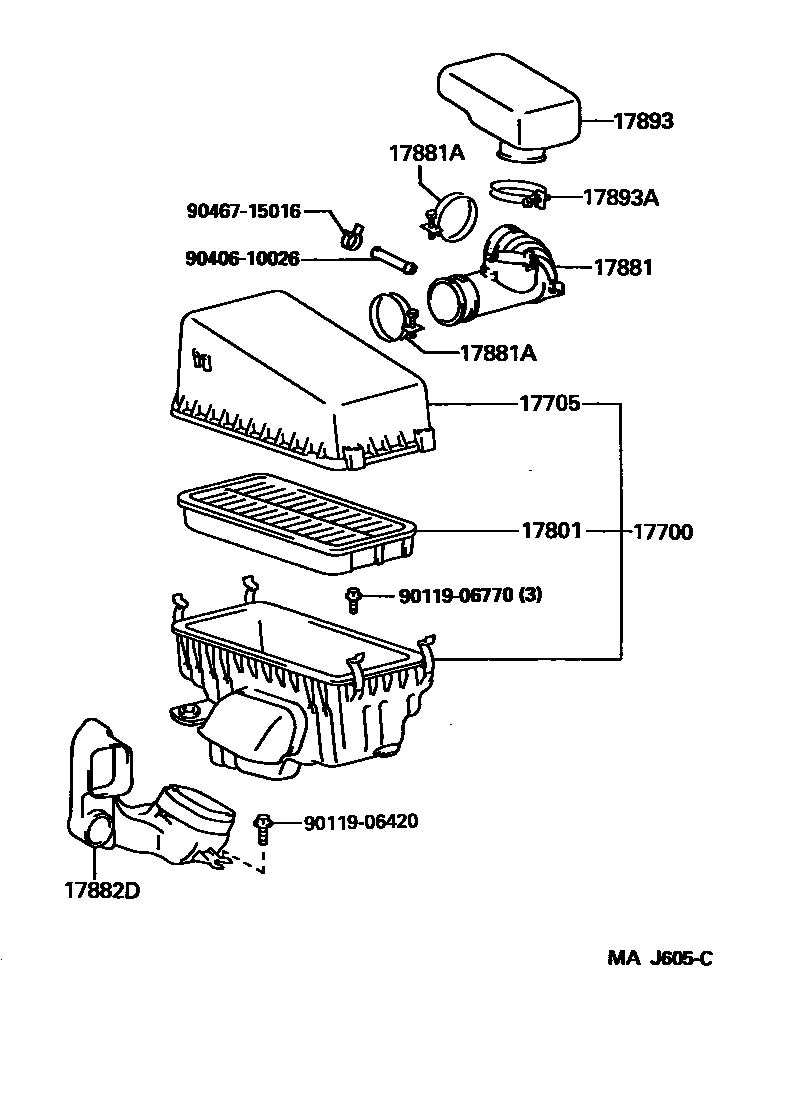 17893
17881A
17893A
90467-15016
90406-10026
17881
17881A
17705
17801
17700
90119-06770 (3)
90119-06420
17882D
MA J605-C