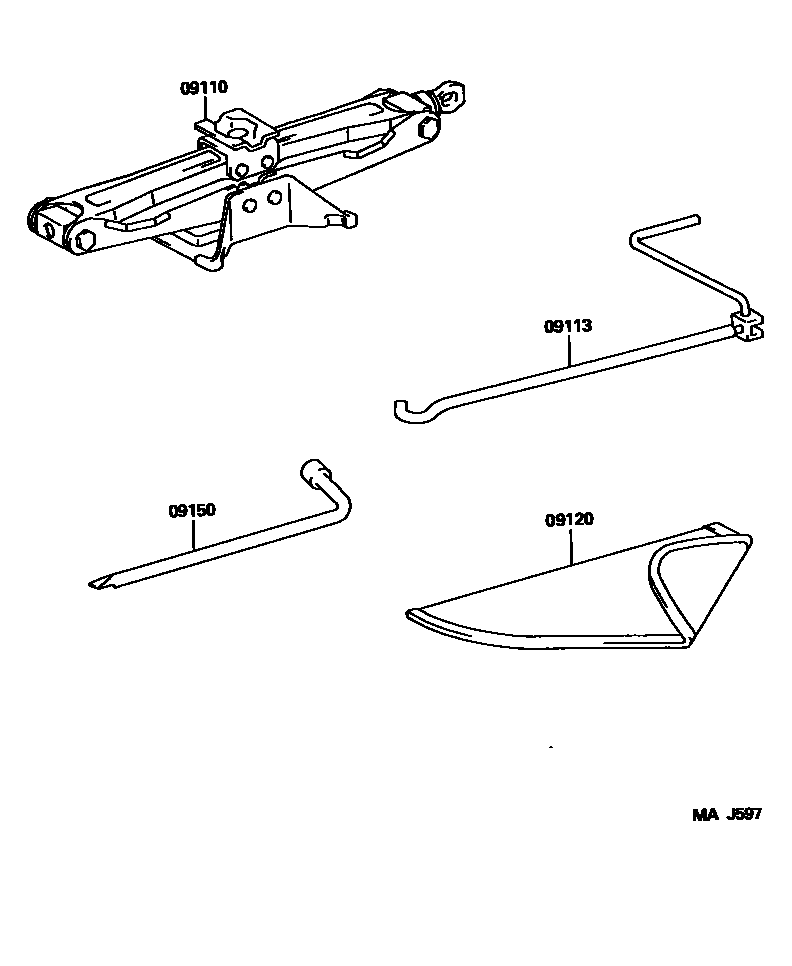 09110

09113

09150

09120

MA J597