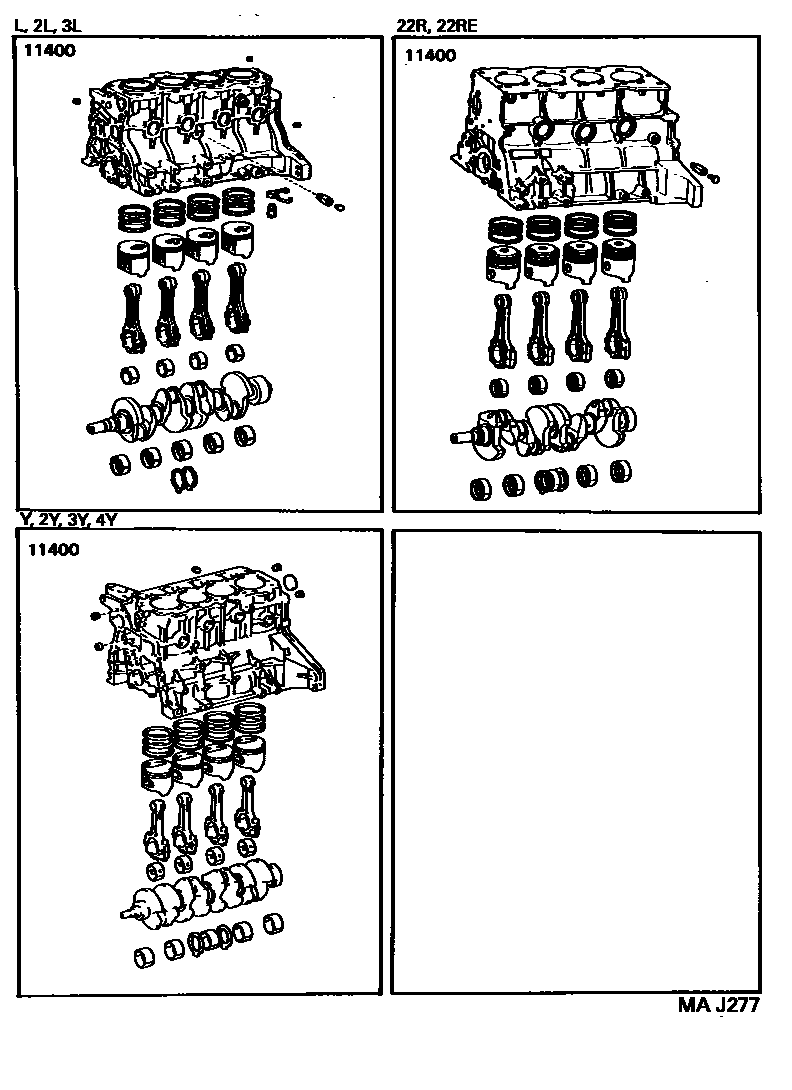 L, 2L, 3L

11400

22R, 22RE

11400

Y, 2Y, 3Y, 4Y

11400

MA J277