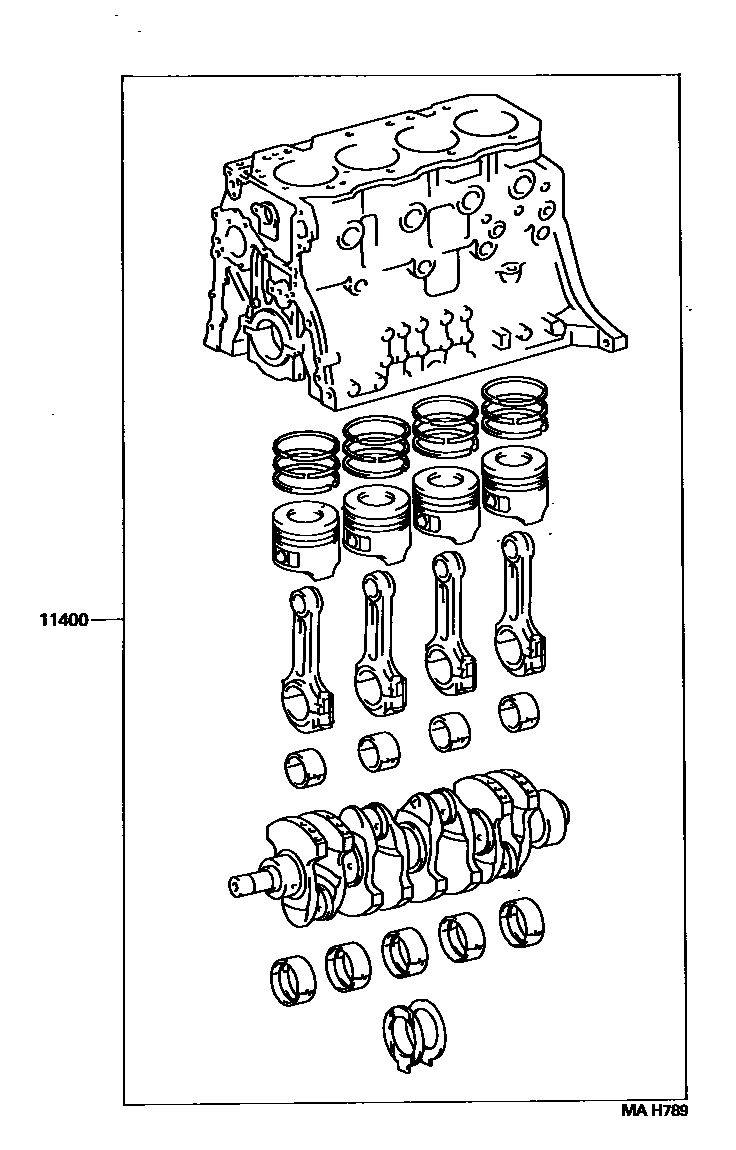 11400

MA H789