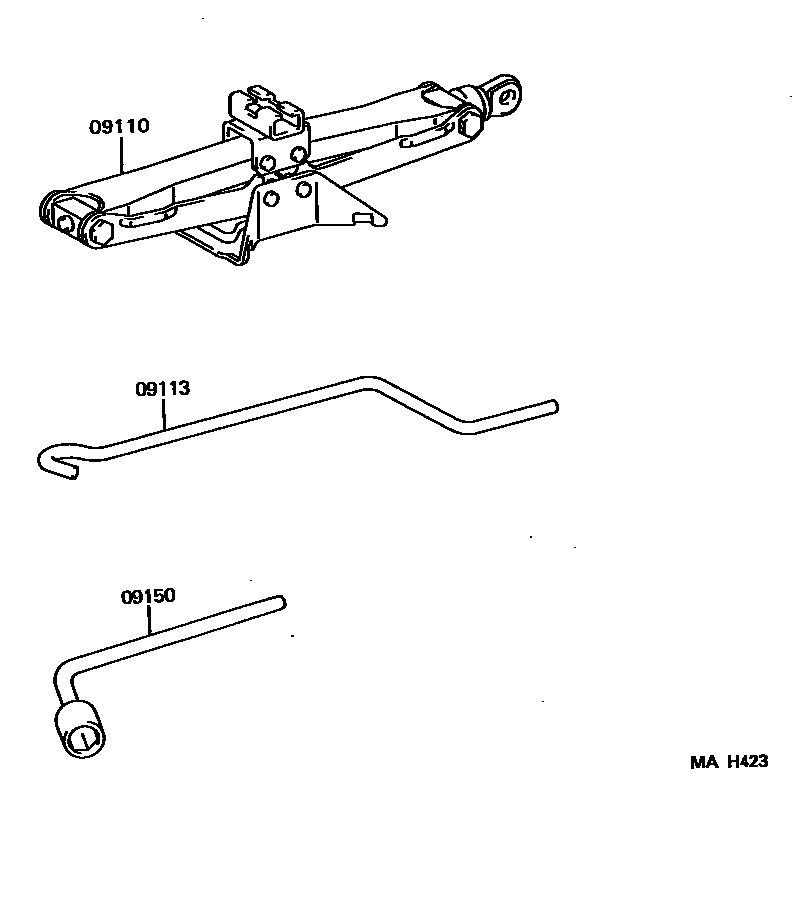 09110

09113

09150

MA H423