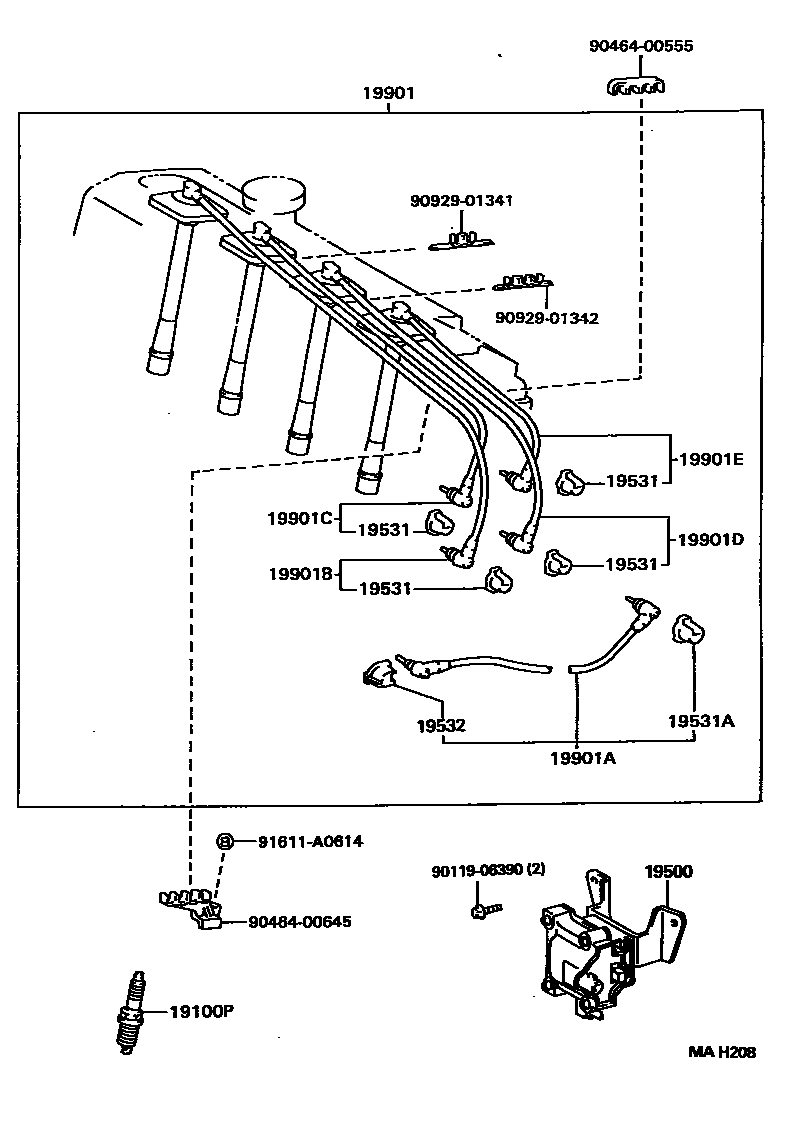 90464-00555

19901

90929-01341

90929-01342

19901E

19531

19901C

19531

19901D

19531

19901B

19531

19532

19531A

19901A

B

91611-A0614

90484-00645

90119-06390 (2)

19500

19100P

MA H208