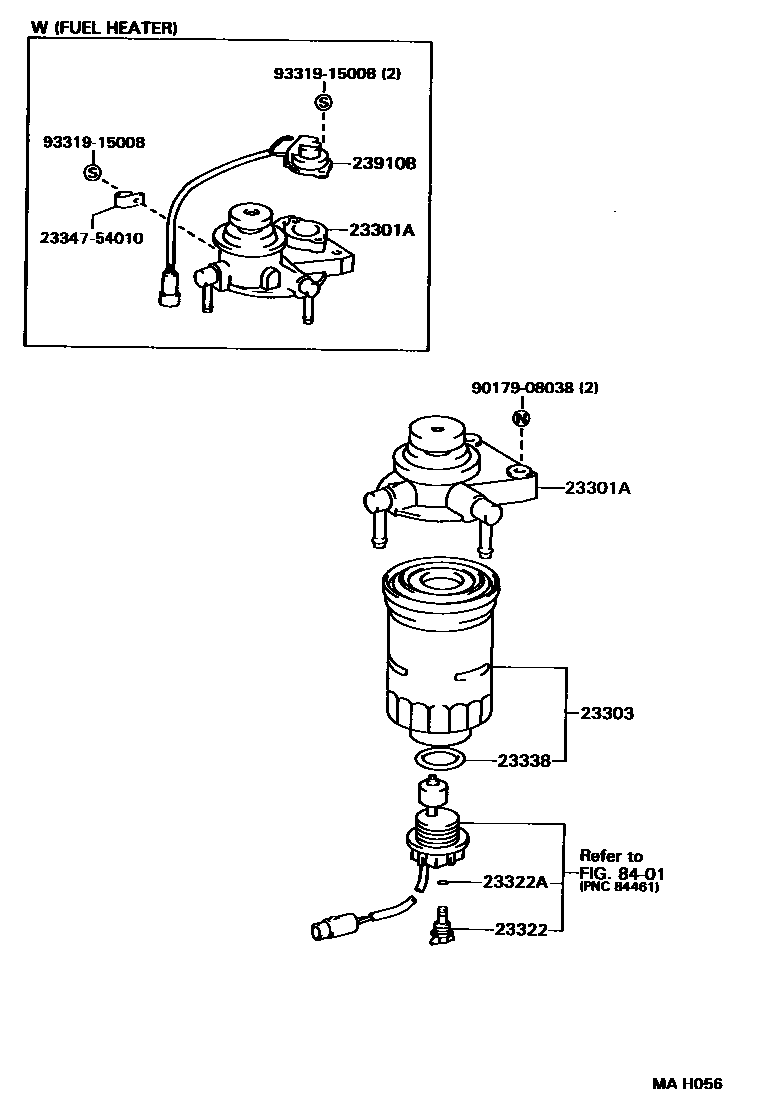 W (FUEL HEATER)

93319-15008 (2)
S
93319-15008
S
23910B
23347-54010
23301A

90179-08038 (2)
N
23301A
23303
23338
Refer to FIG. 84-01 (PNC 84461)
23322A
23322

MA H056